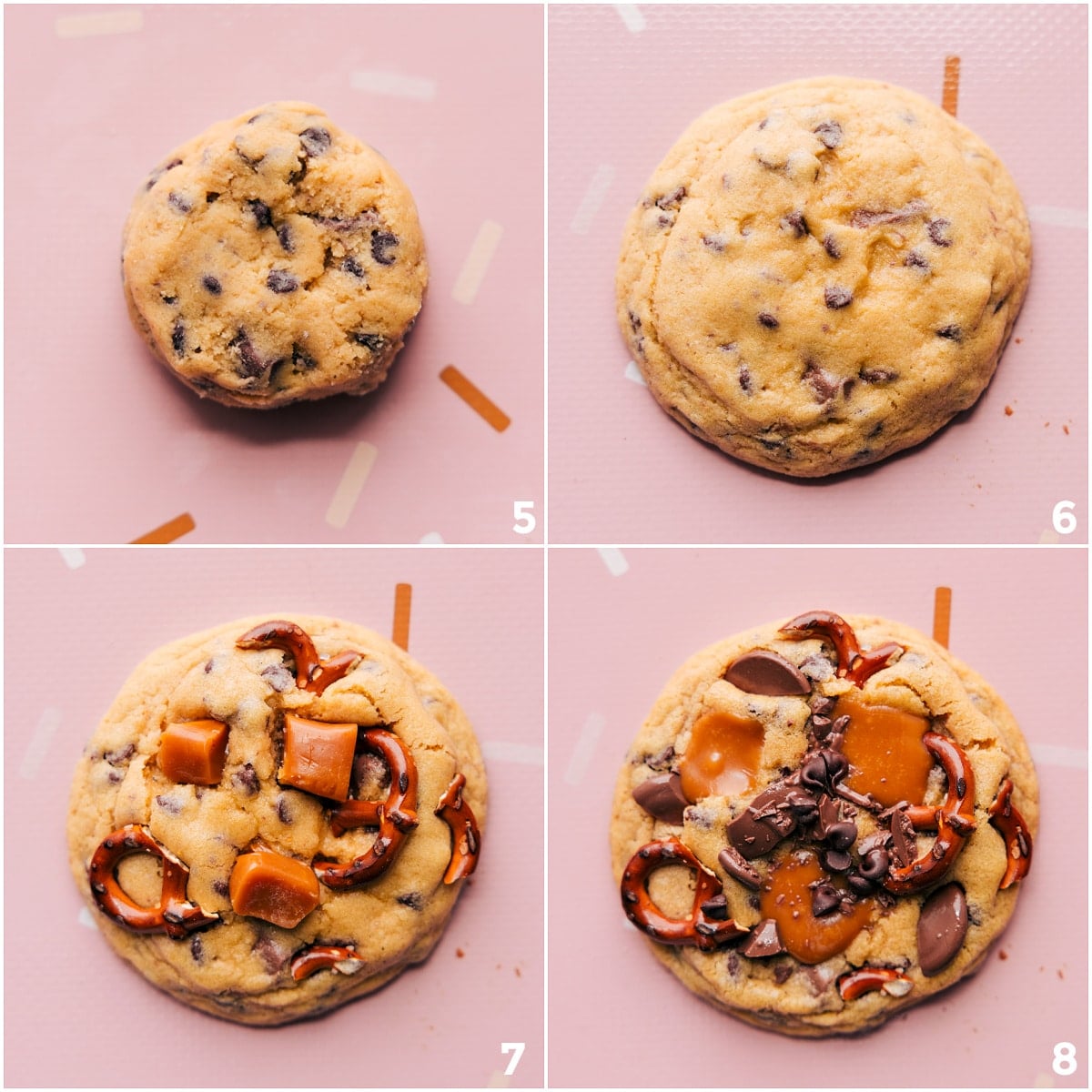 5

6

7

8