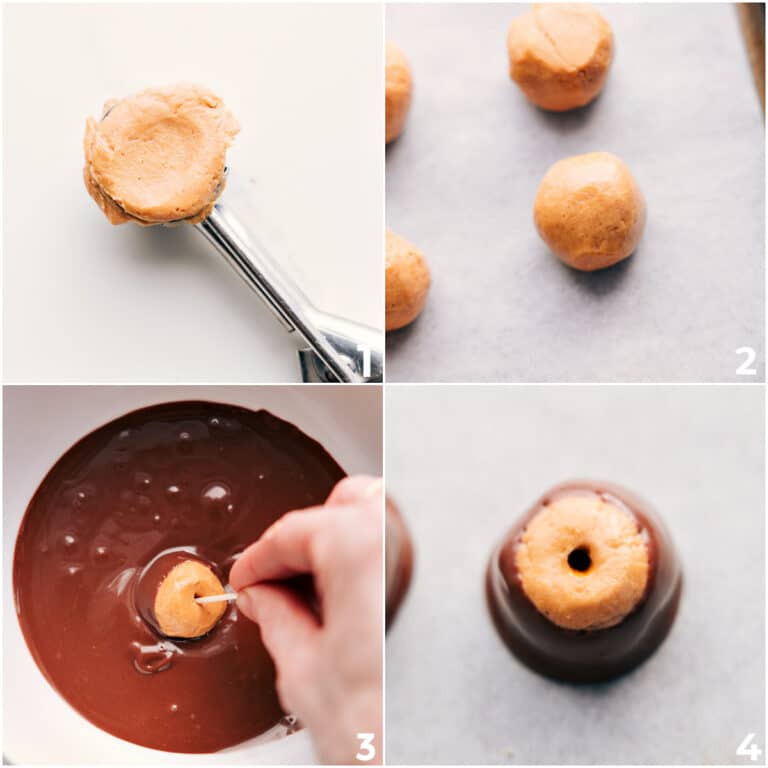 1
2
3
4