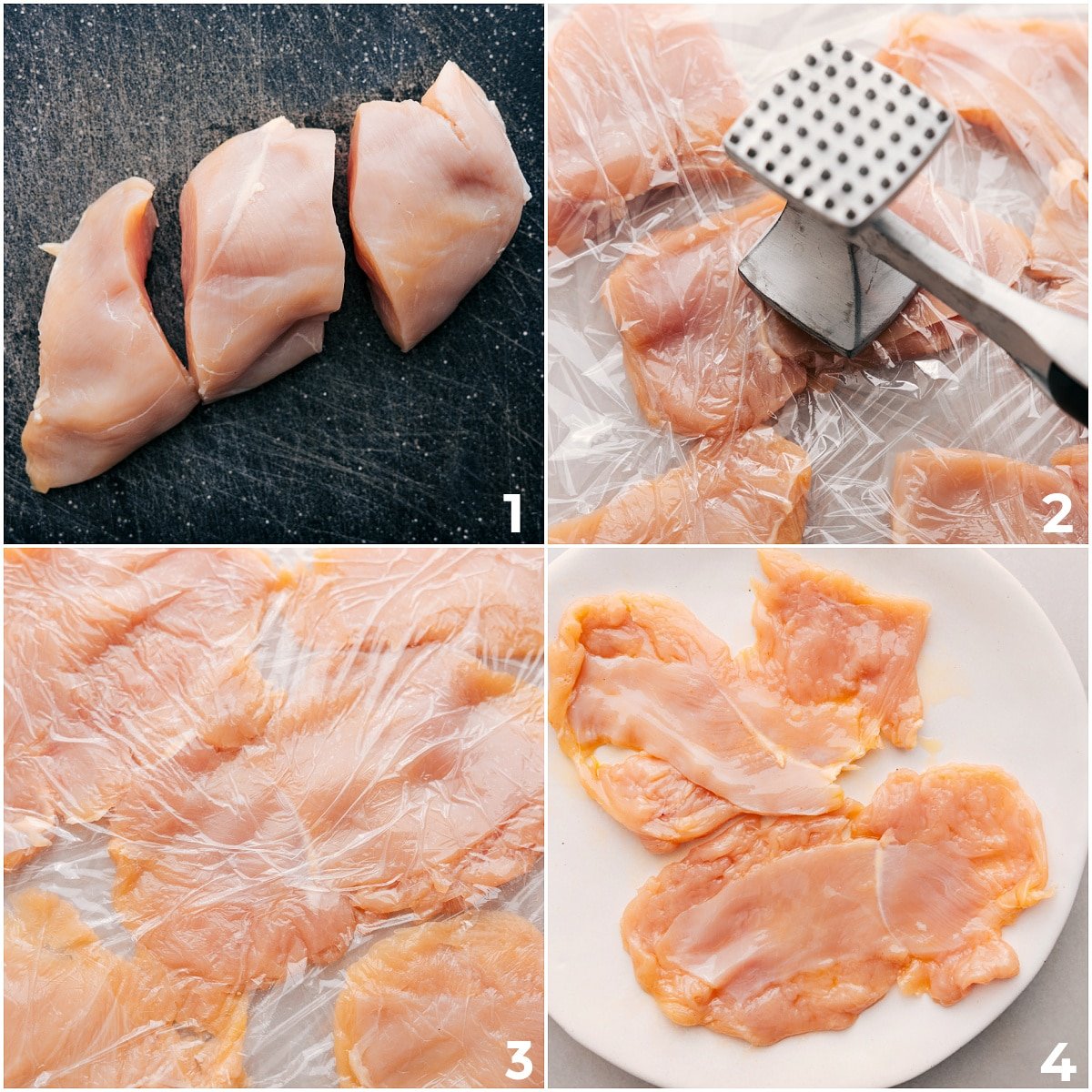 1
2
3
4