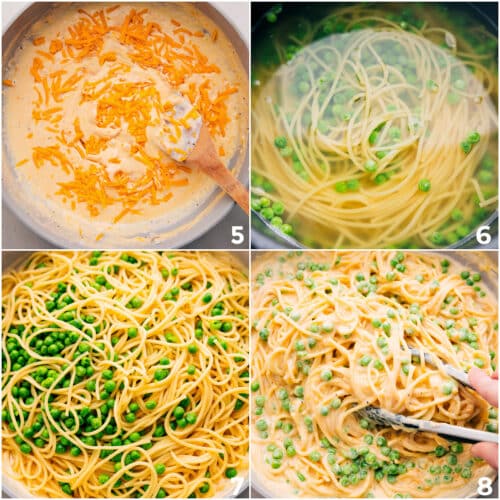 5
6
7
8