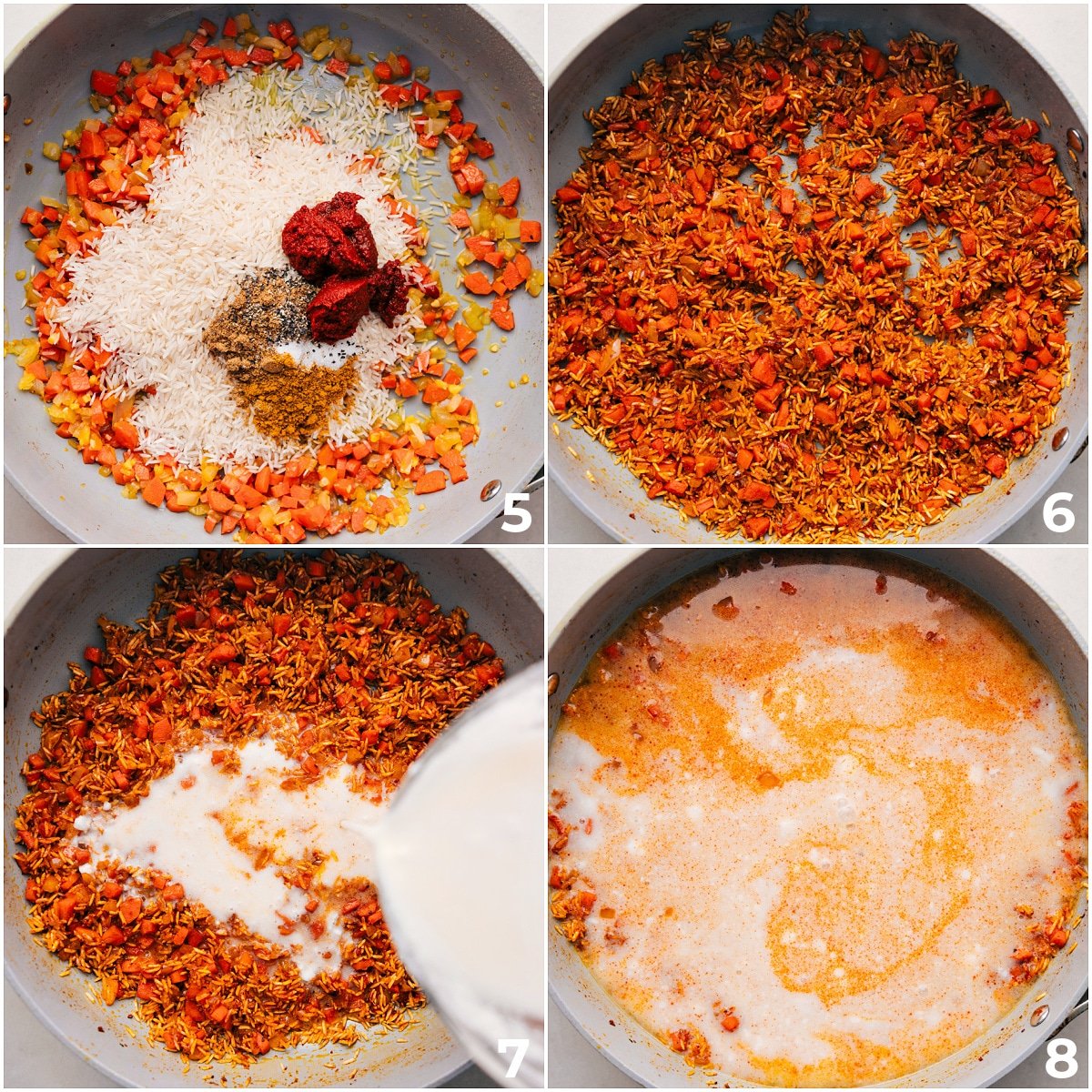 5

6

7

8