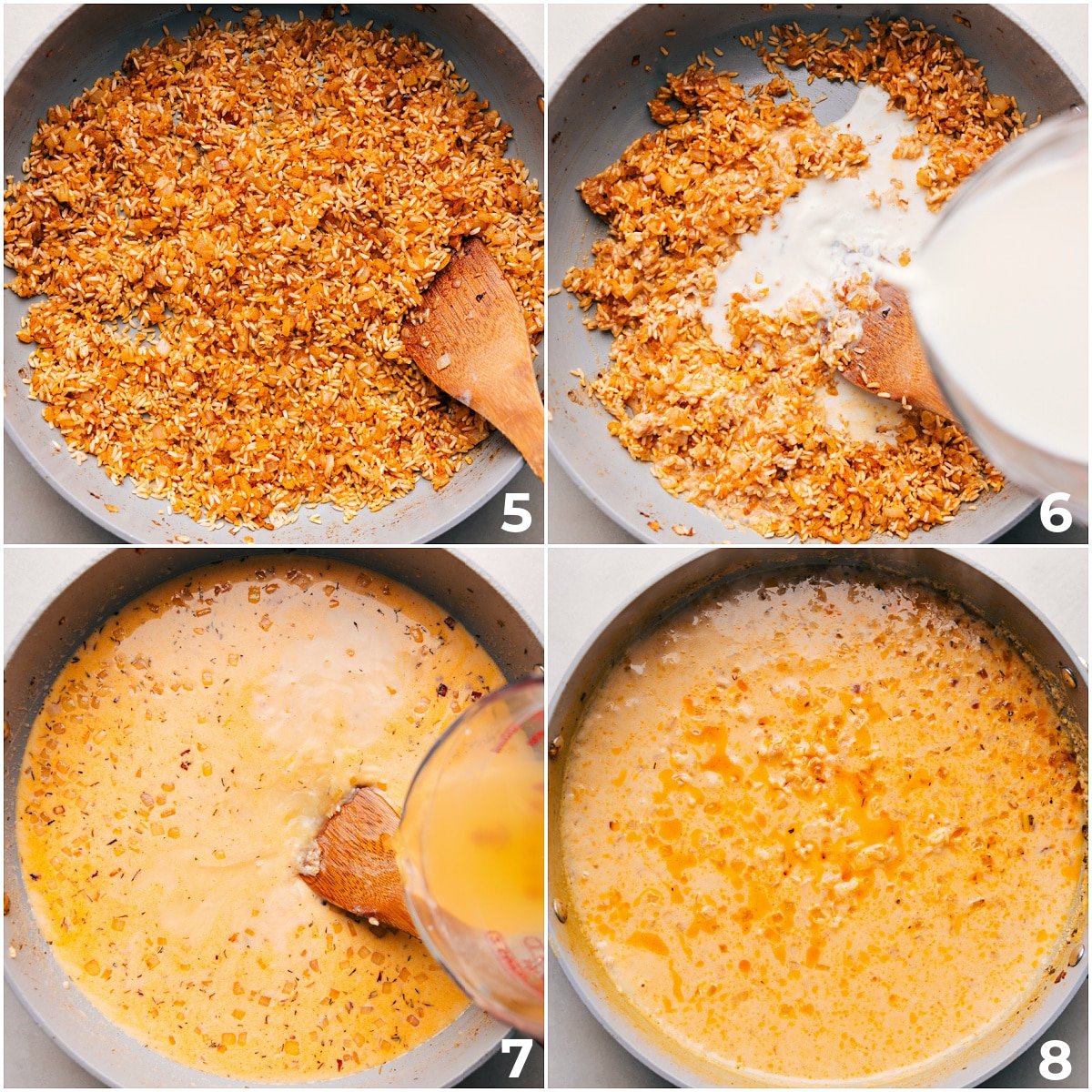 5

6

7

8