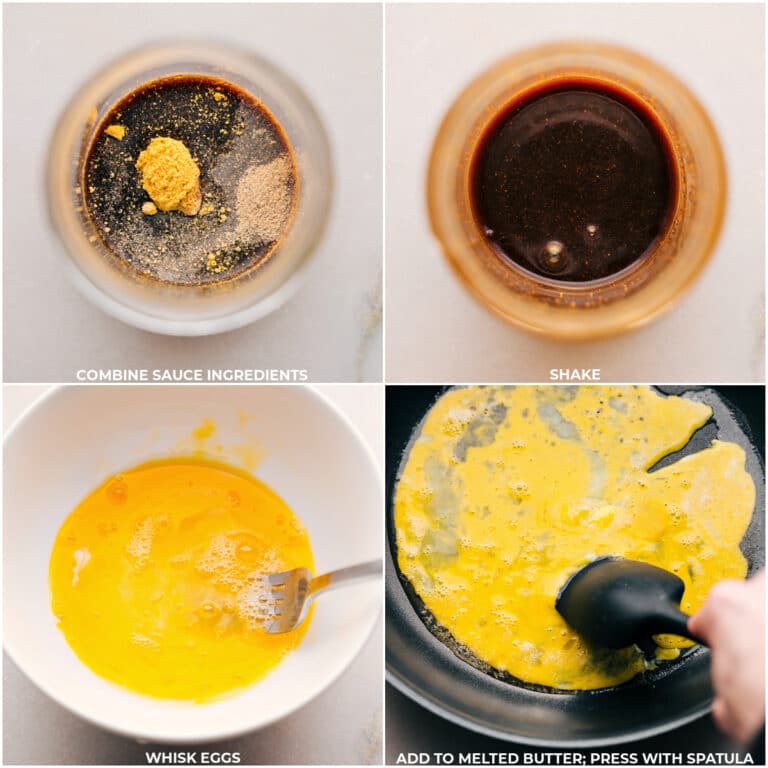 COMBINE SAUCE INGREDIENTS

SHAKE

WHISK EGGS

ADD TO MELTED BUTTER; PRESS WITH SPATULA