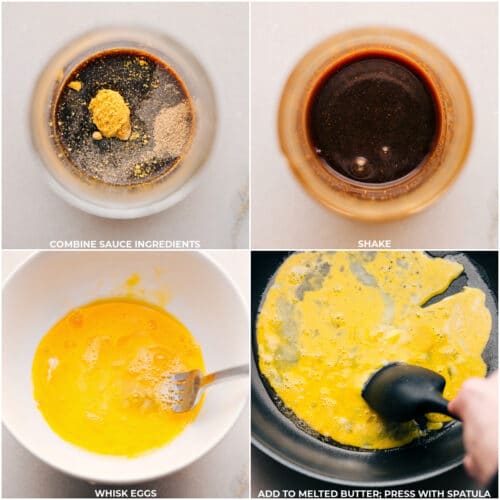 COMBINE SAUCE INGREDIENTS

SHAKE

WHISK EGGS

ADD TO MELTED BUTTER; PRESS WITH SPATULA