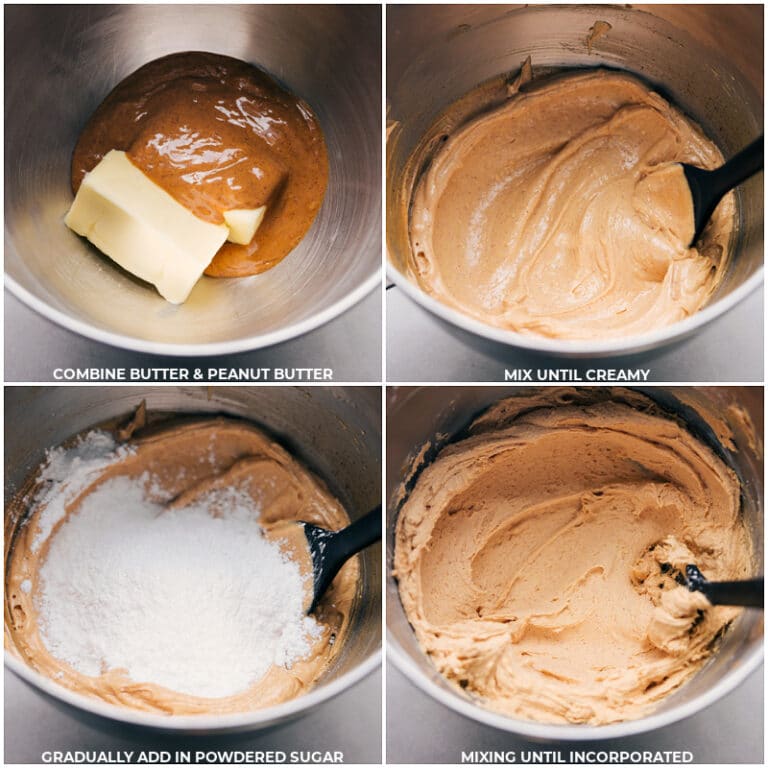 COMBINE BUTTER & PEANUT BUTTER

MIX UNTIL CREAMY

GRADUALLY ADD IN POWDERED SUGAR

MIXING UNTIL INCORPORATED