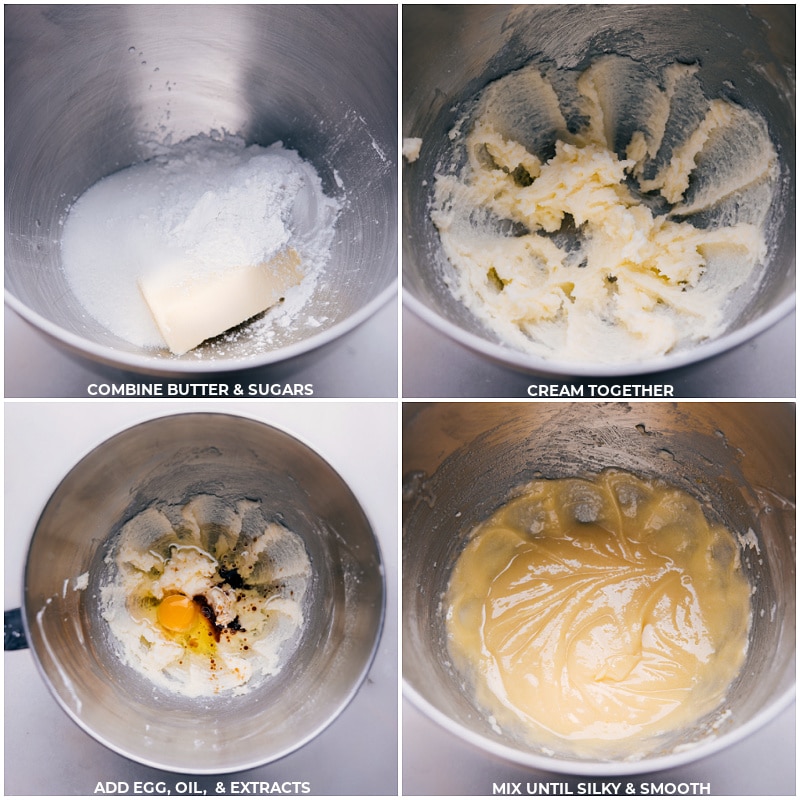 COMBINE BUTTER & SUGARS

CREAM TOGETHER

ADD EGG, OIL, & EXTRACTS

MIX UNTIL SILKY & SMOOTH