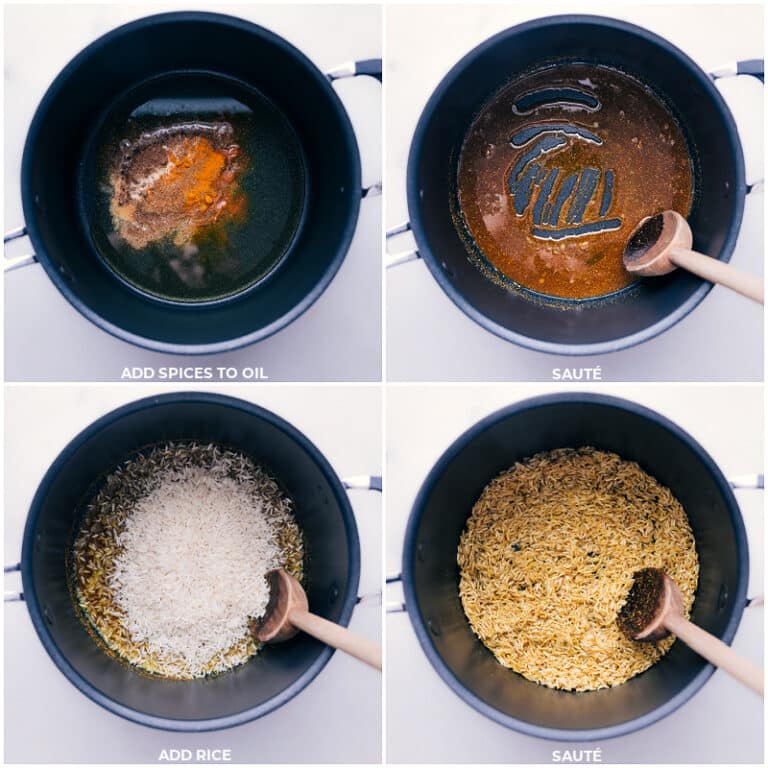 ADD SPICES TO OIL

SAUTÉ

ADD RICE

SAUTÉ