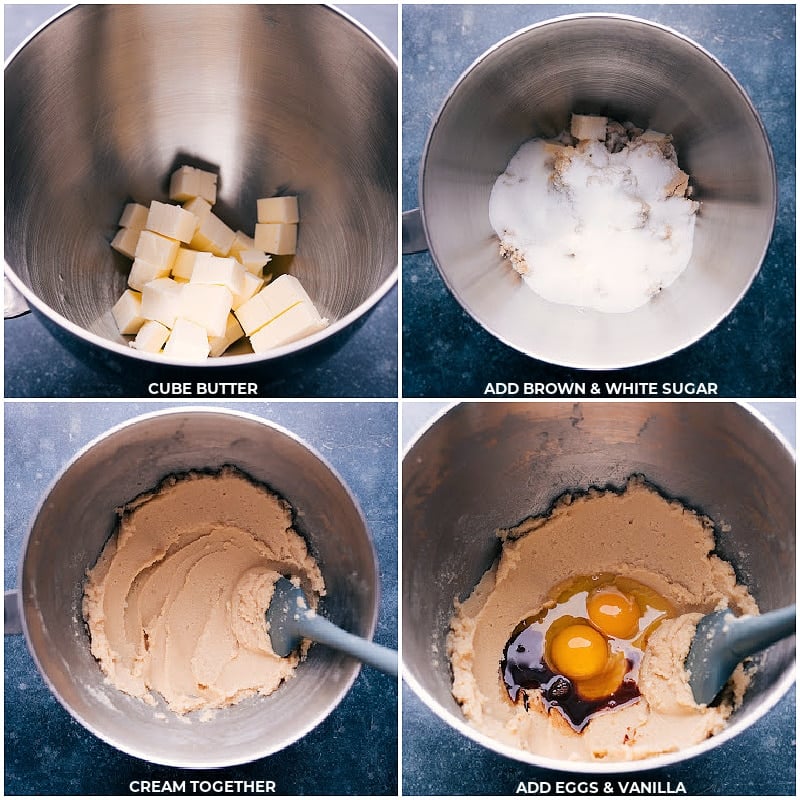 CUBE BUTTER

ADD BROWN & WHITE SUGAR

CREAM TOGETHER

ADD EGGS & VANILLA