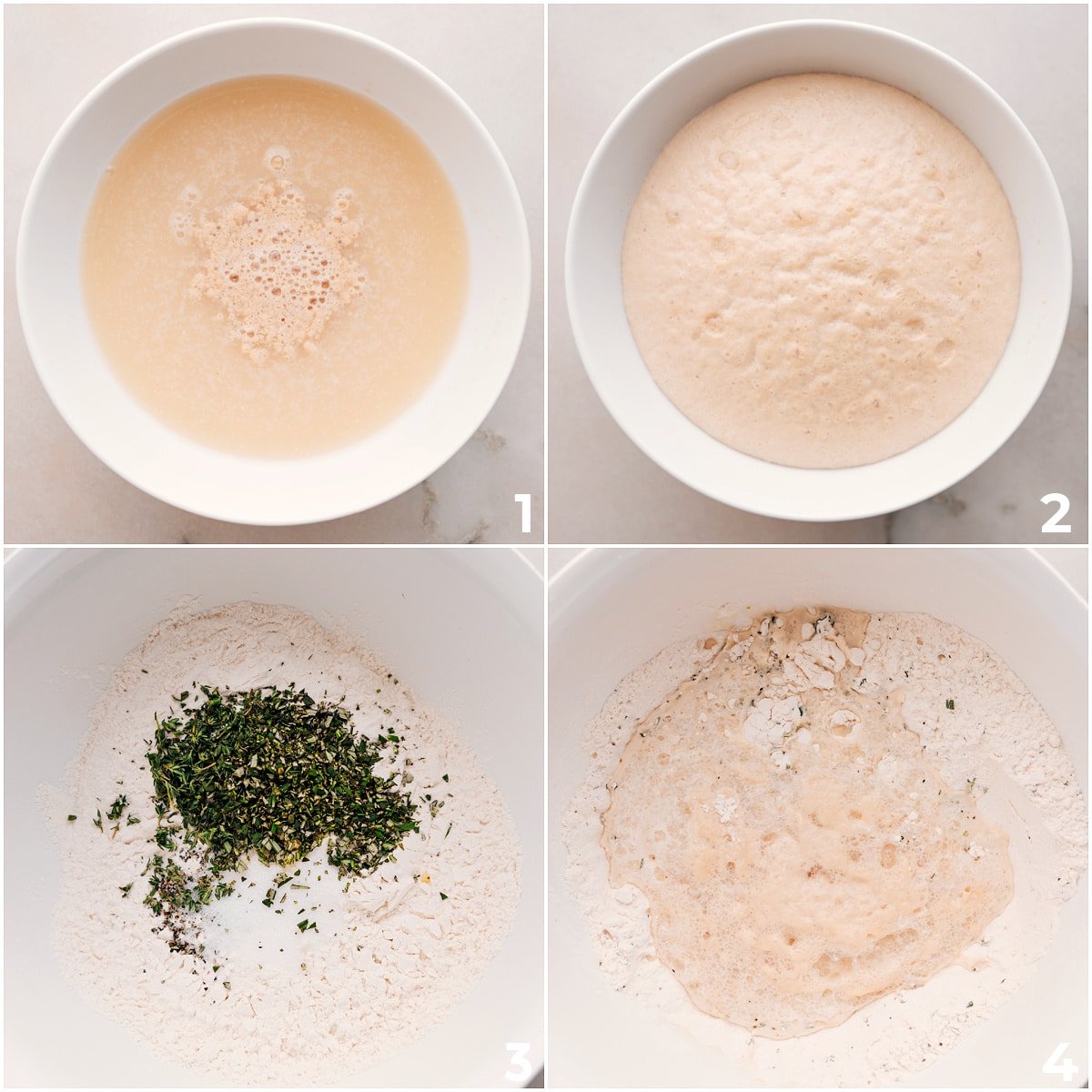 1
2
3
4