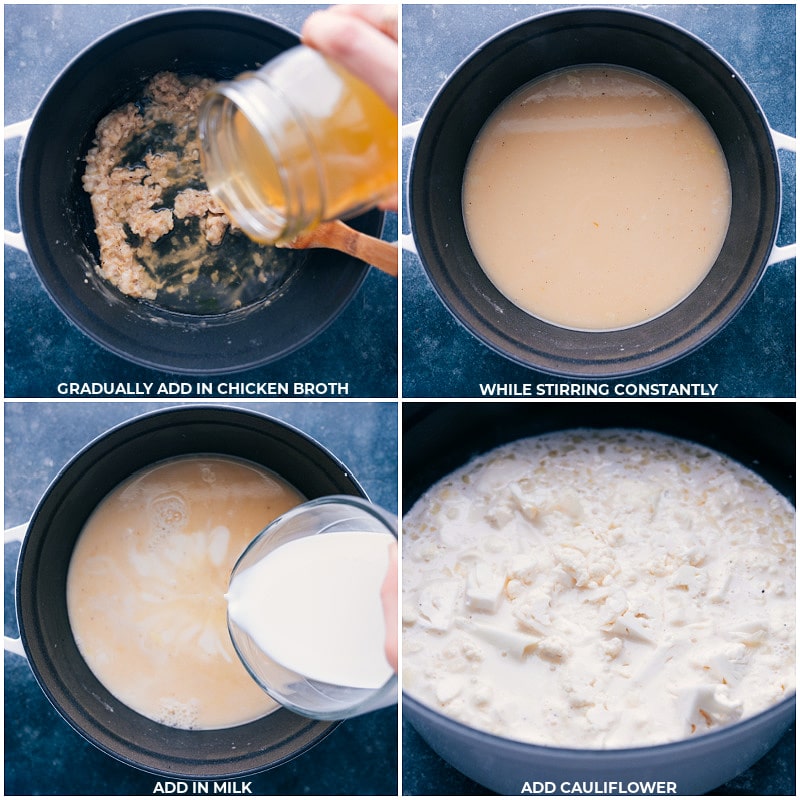 GRADUALLY ADD IN CHICKEN BROTH

WHILE STIRRING CONSTANTLY

ADD IN MILK

ADD CAULIFLOWER