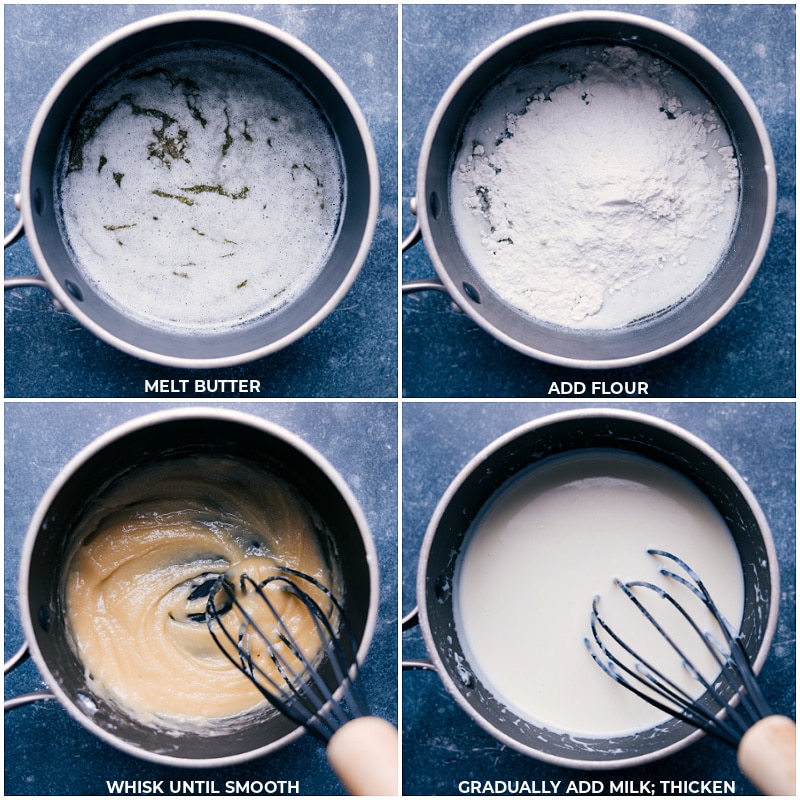 MELT BUTTER

ADD FLOUR

WHISK UNTIL SMOOTH

GRADUALLY ADD MILK; THICKEN