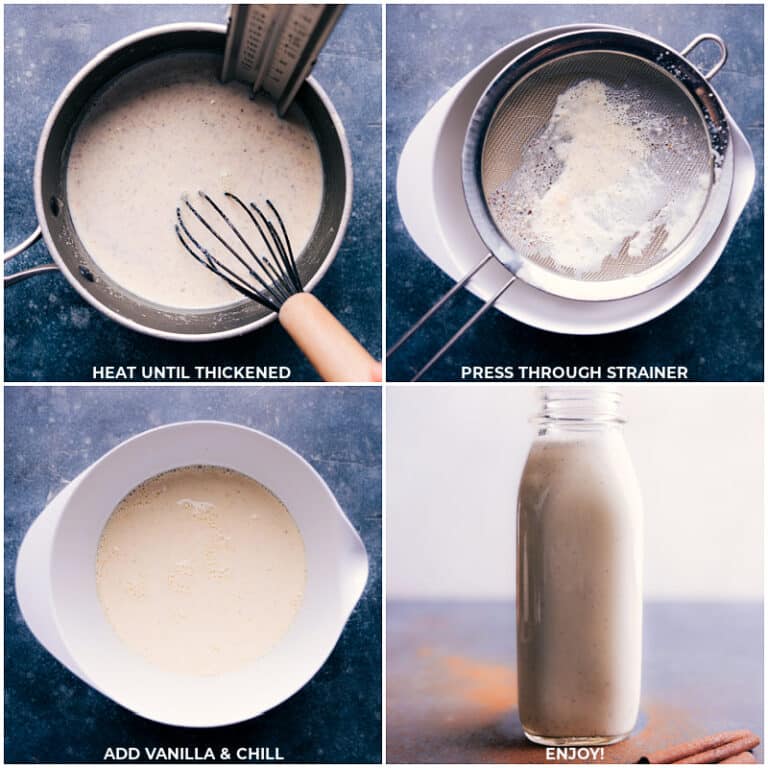 HEAT UNTIL THICKENED

PRESS THROUGH STRAINER

ADD VANILLA & CHILL

ENJOY!