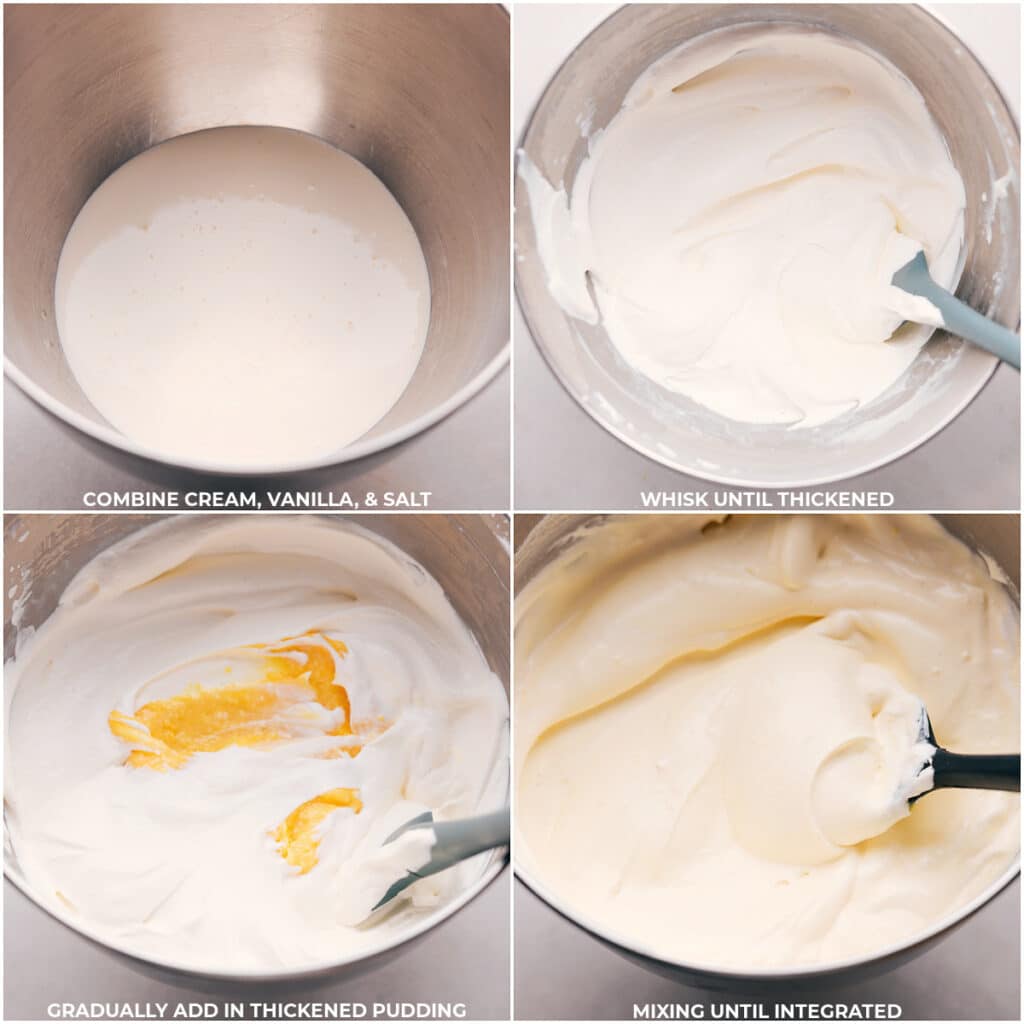 COMBINE CREAM, VANILLA, & SALT

WHISK UNTIL THICKENED

GRADUALLY ADD IN THICKENED PUDDING

MIXING UNTIL INTEGRATED