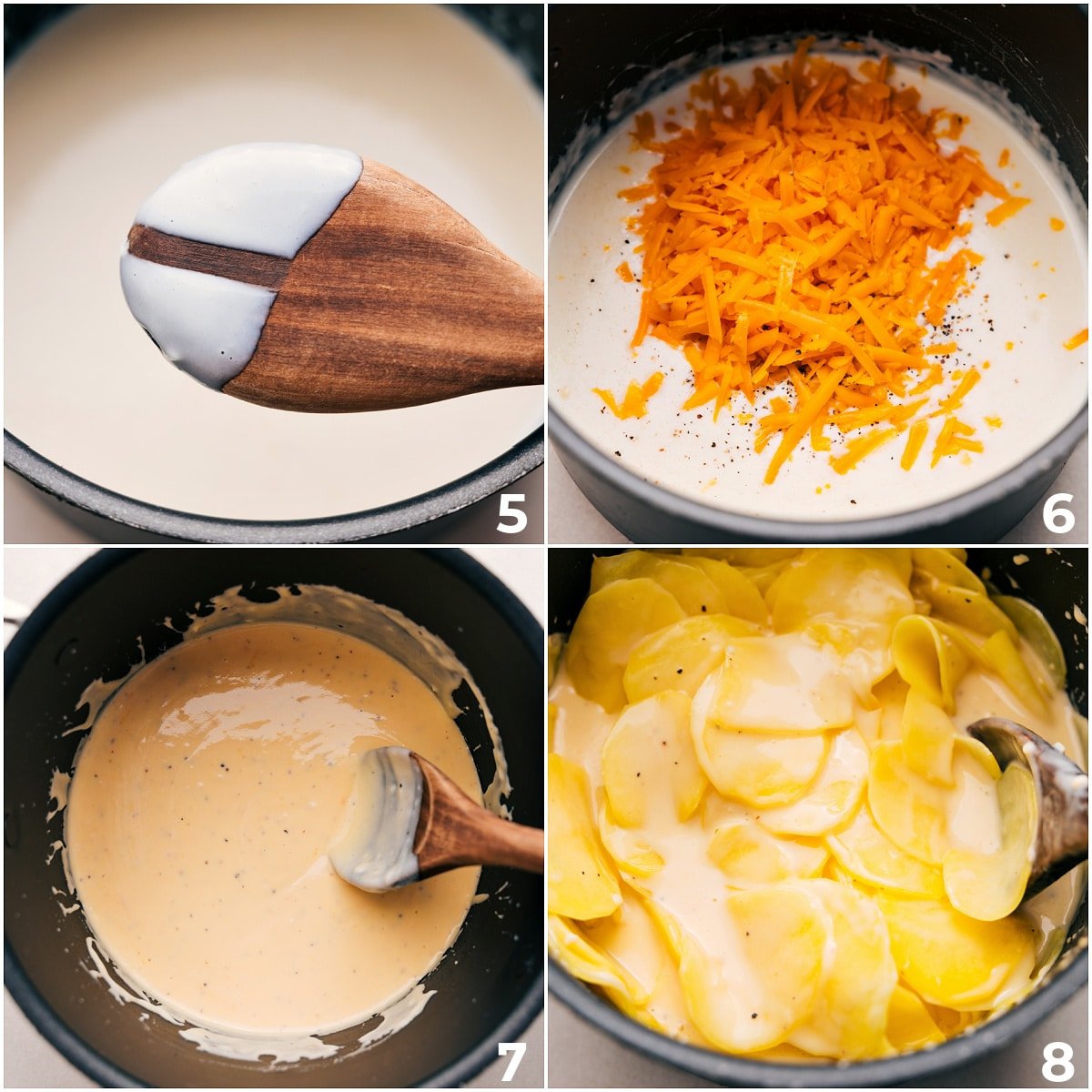 5

6

7

8