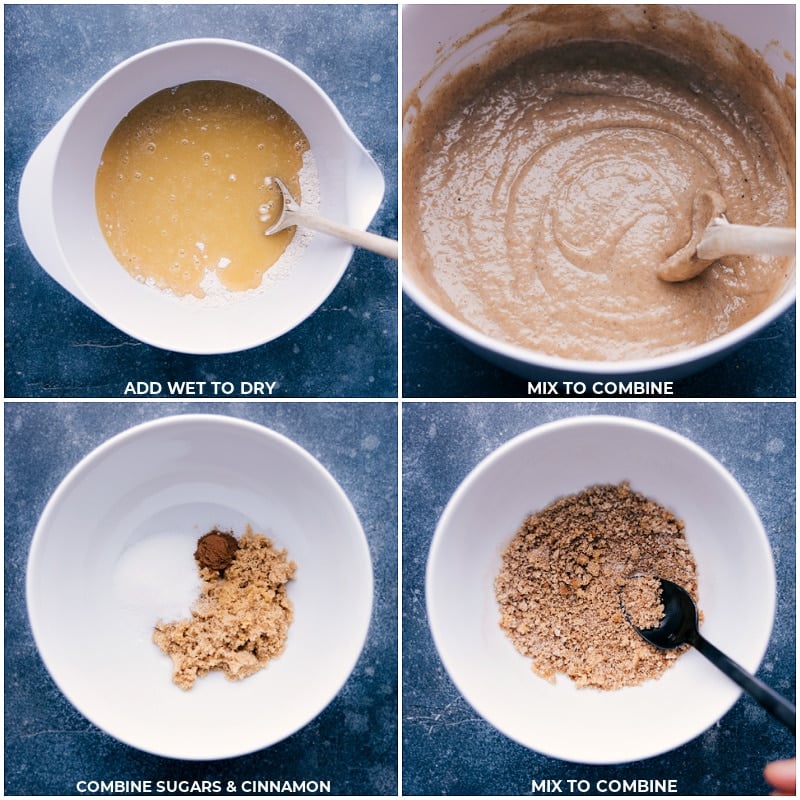 ADD WET TO DRY

MIX TO COMBINE

COMBINE SUGARS & CINNAMON

MIX TO COMBINE