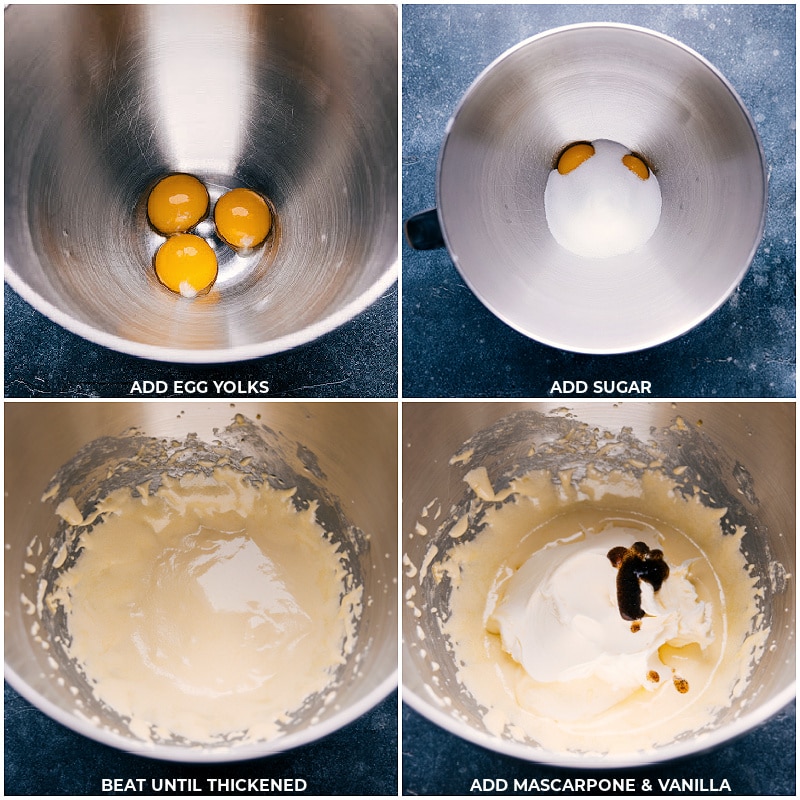 ADD EGG YOLKS

ADD SUGAR

BEAT UNTIL THICKENED

ADD MASCARPONE & VANILLA