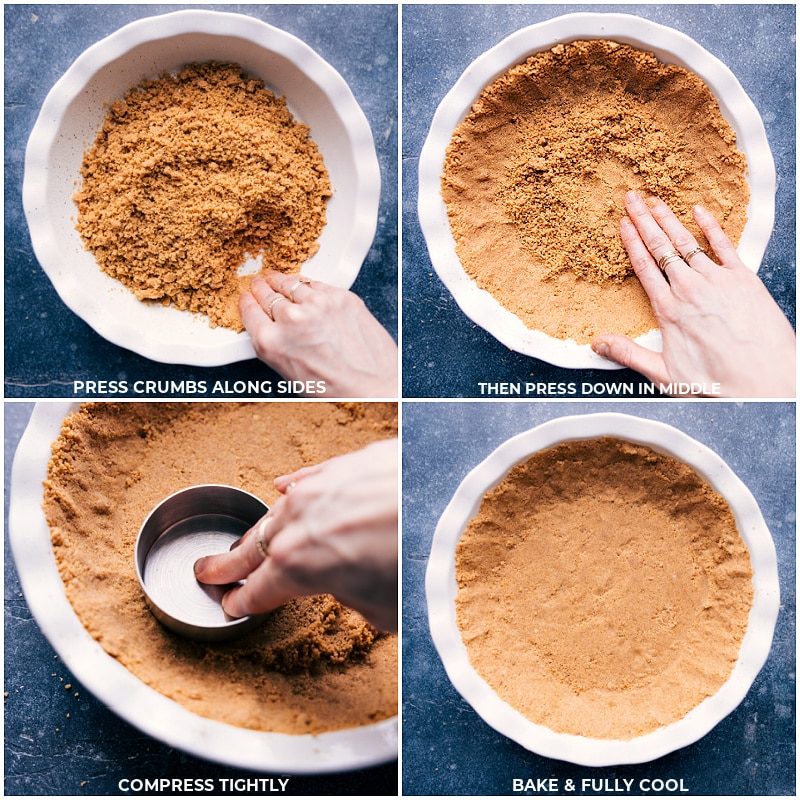 PRESS CRUMBS ALONG SIDES

THEN PRESS DOWN IN MIDDLE

COMPRESS TIGHTLY

BAKE & FULLY COOL