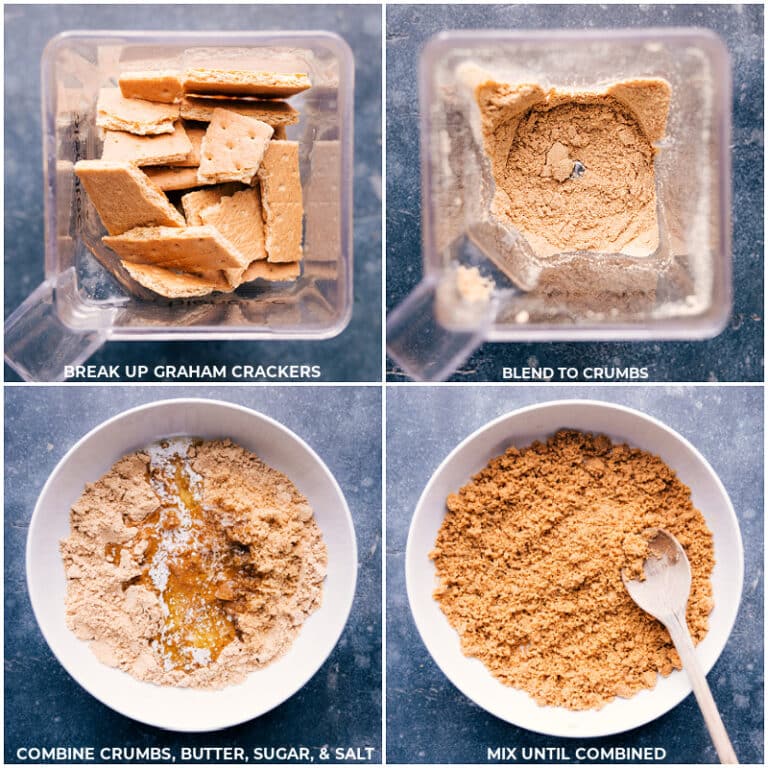 BREAK UP GRAHAM CRACKERS

BLEND TO CRUMBS

COMBINE CRUMBS, BUTTER, SUGAR, & SALT

MIX UNTIL COMBINED