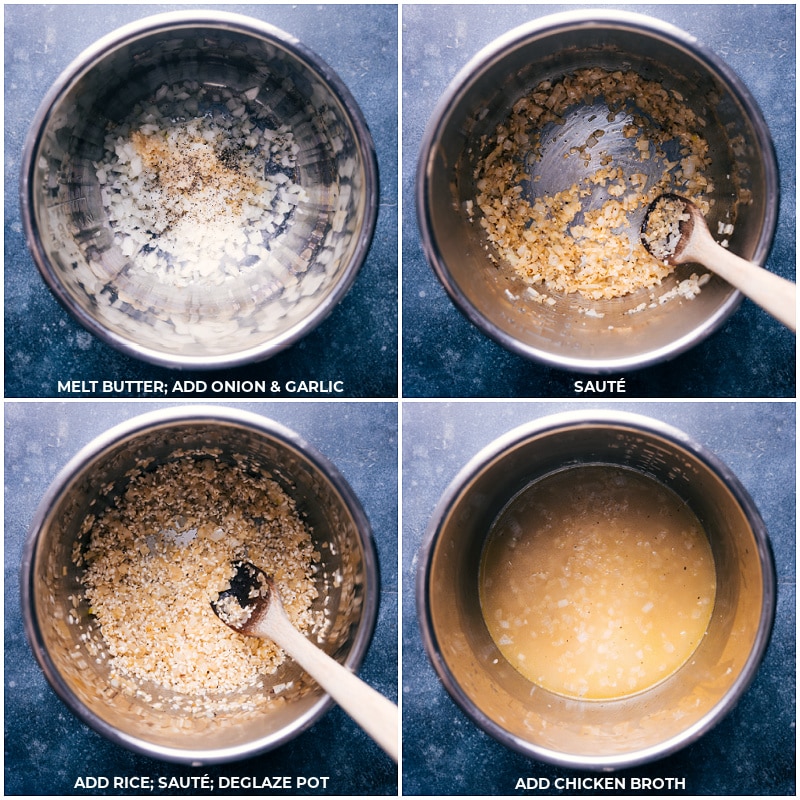 MELT BUTTER; ADD ONION & GARLIC

SAUTÉ

ADD RICE; SAUTÉ; DEGLAZE POT

ADD CHICKEN BROTH