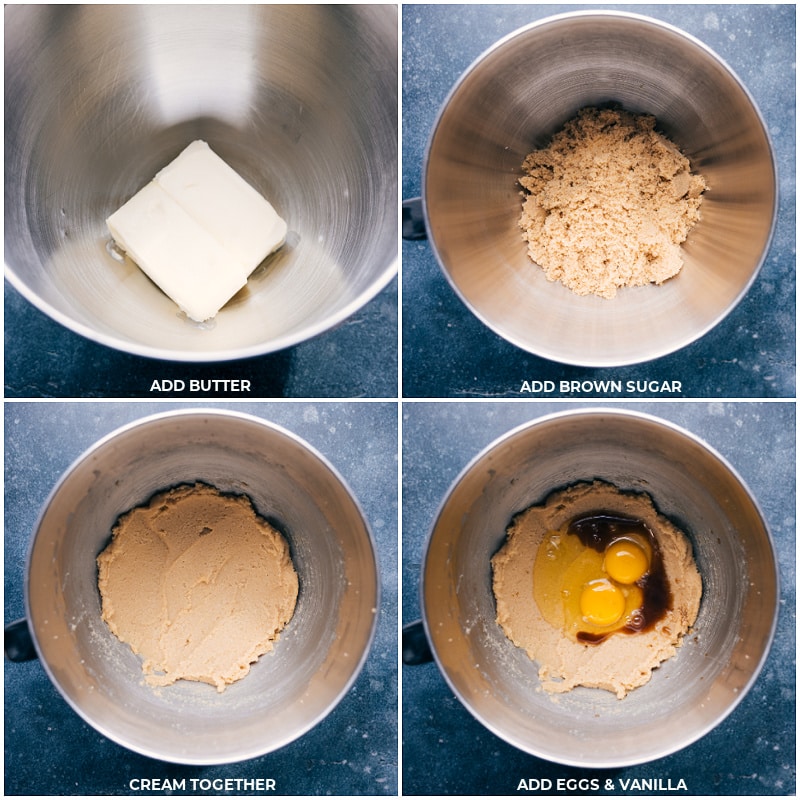 ADD BUTTER

ADD BROWN SUGAR

CREAM TOGETHER

ADD EGGS & VANILLA