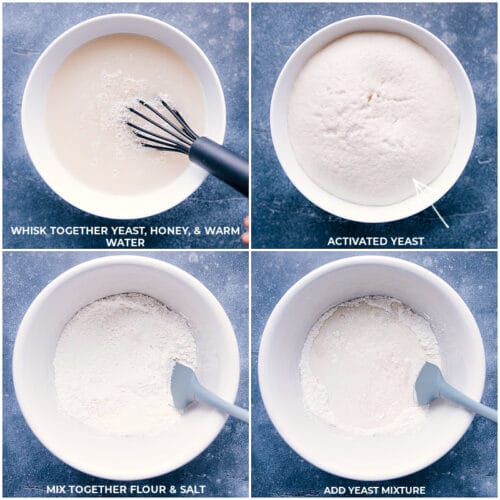 WHISK TOGETHER YEAST, HONEY, & WARM WATER

ACTIVATED YEAST

MIX TOGETHER FLOUR & SALT

ADD YEAST MIXTURE