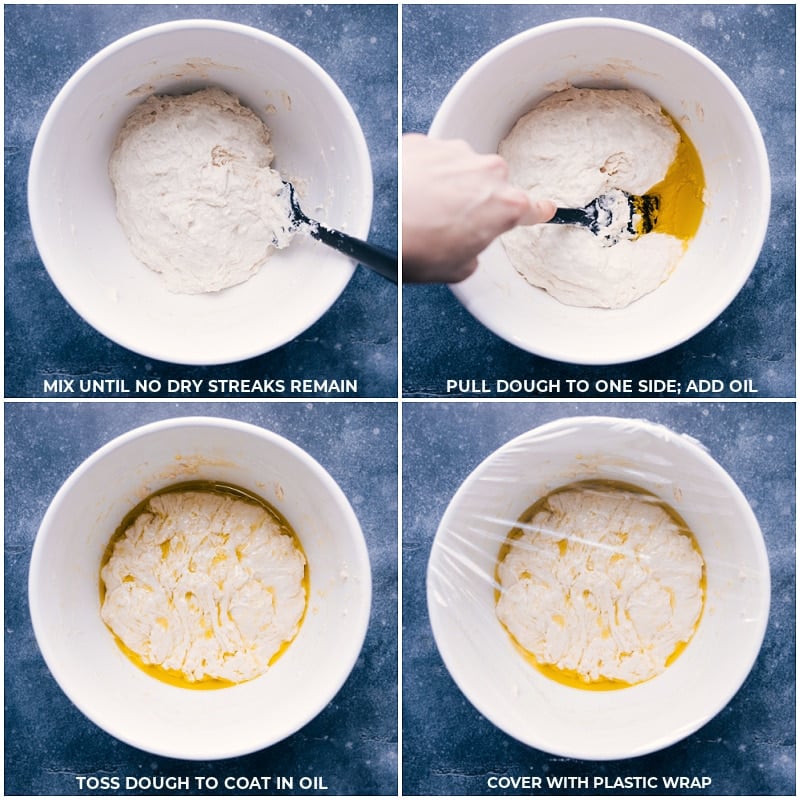 MIX UNTIL NO DRY STREAKS REMAIN

PULL DOUGH TO ONE SIDE; ADD OIL

TOSS DOUGH TO COAT IN OIL

COVER WITH PLASTIC WRAP