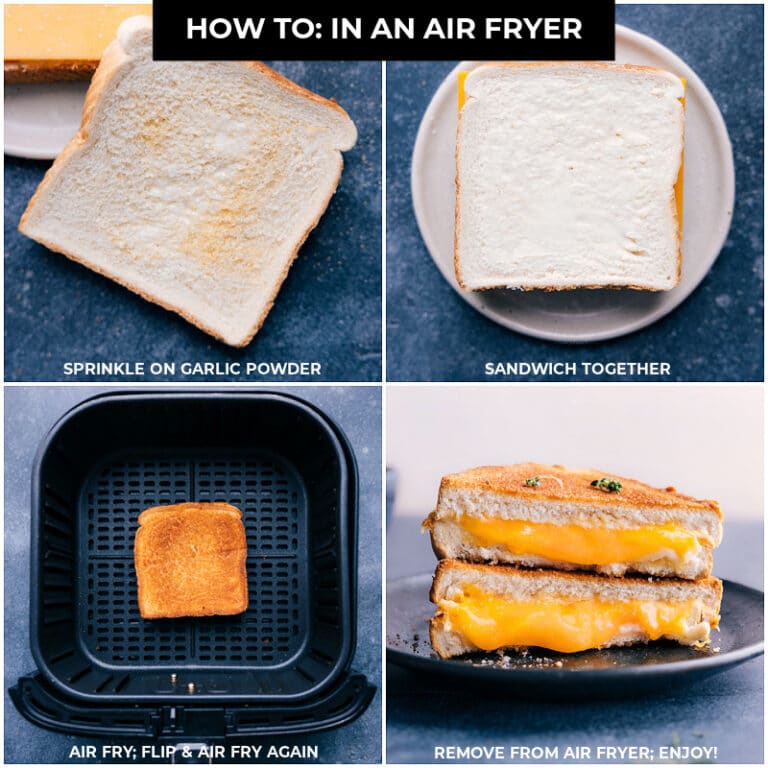 HOW TO: IN AN AIR FRYER

SPRINKLE ON GARLIC POWDER

SANDWICH TOGETHER

AIR FRY; FLIP & AIR FRY AGAIN

REMOVE FROM AIR FRYER; ENJOY!