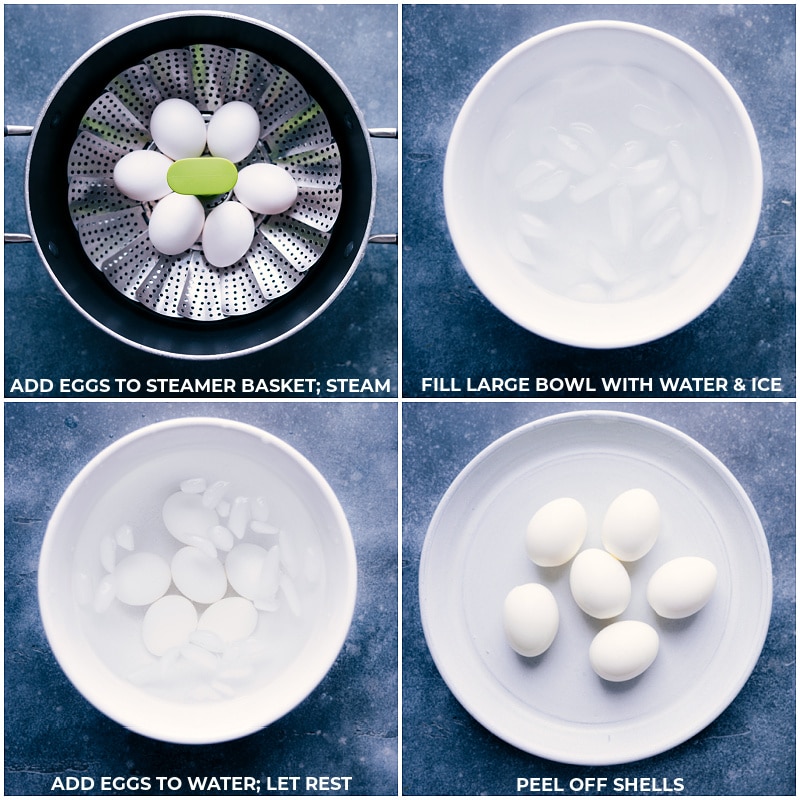 ADD EGGS TO STEAMER BASKET; STEAM

FILL LARGE BOWL WITH WATER & ICE

ADD EGGS TO WATER; LET REST

PEEL OFF SHELLS