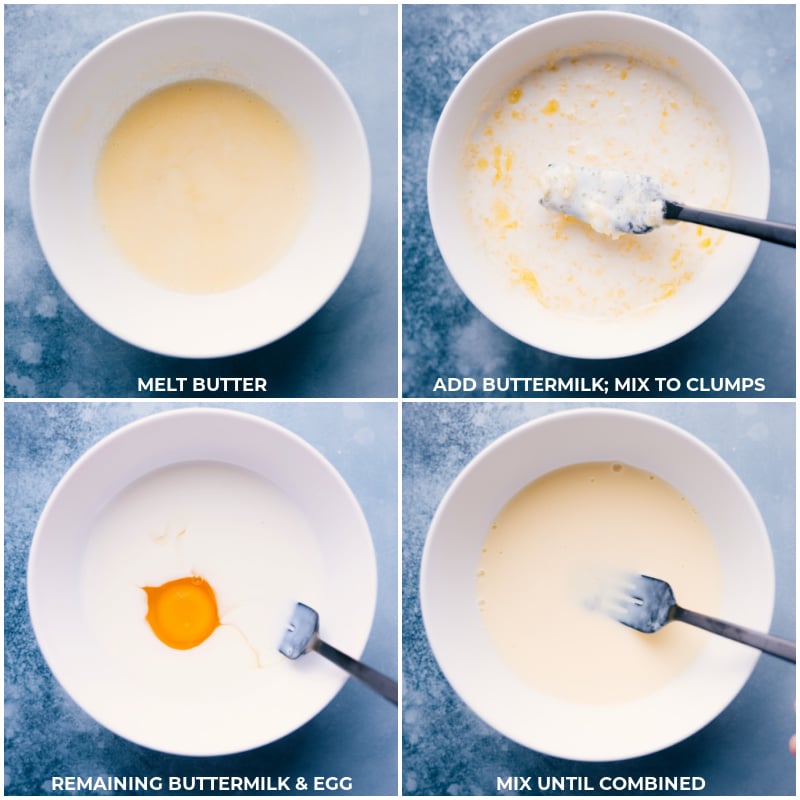 MELT BUTTER

ADD BUTTERMILK; MIX TO CLUMPS

REMAINING BUTTERMILK & EGG

MIX UNTIL COMBINED