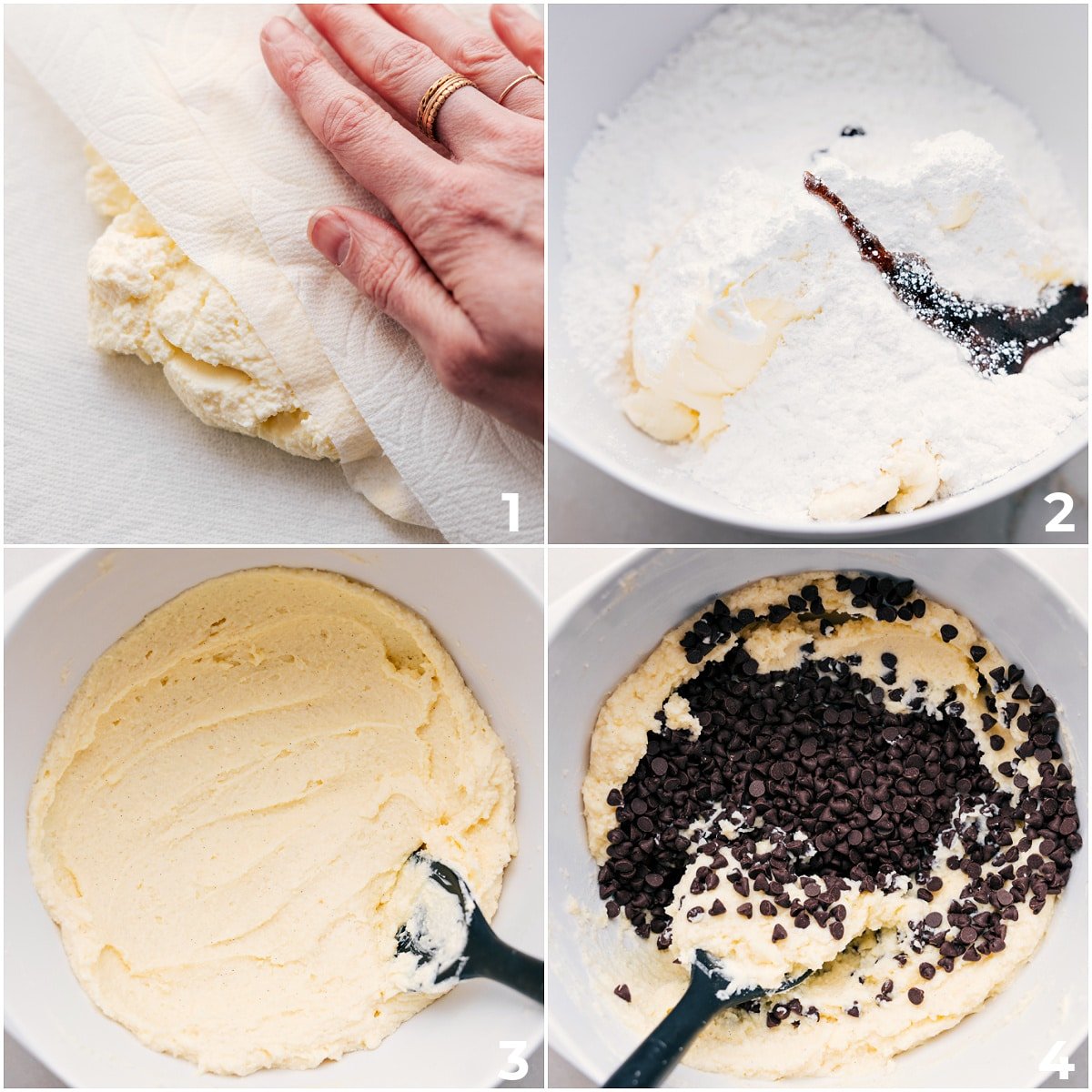 1

2

3

4