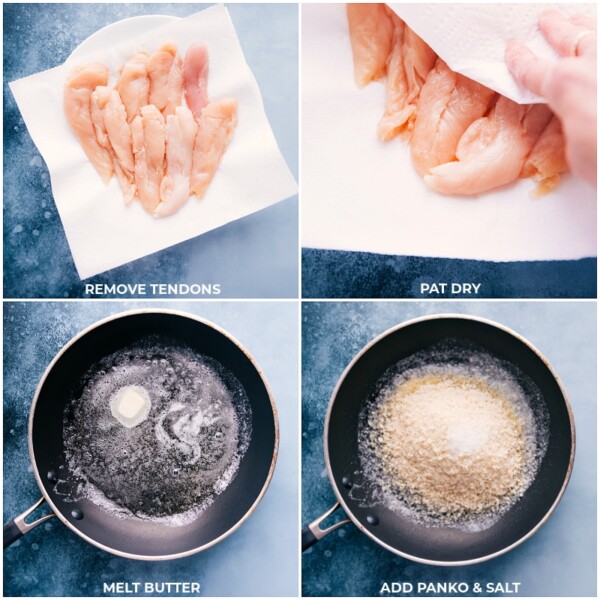 REMOVE TENDONS

PAT DRY

MELT BUTTER

ADD PANKO & SALT