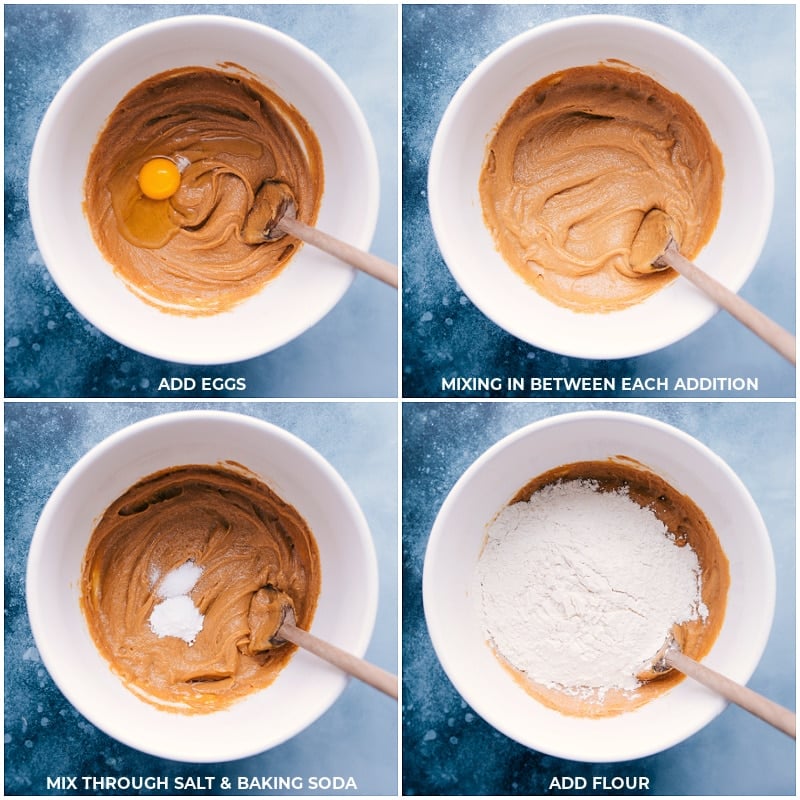 ADD EGGS

MIXING IN BETWEEN EACH ADDITION

MIX THROUGH SALT & BAKING SODA

ADD FLOUR