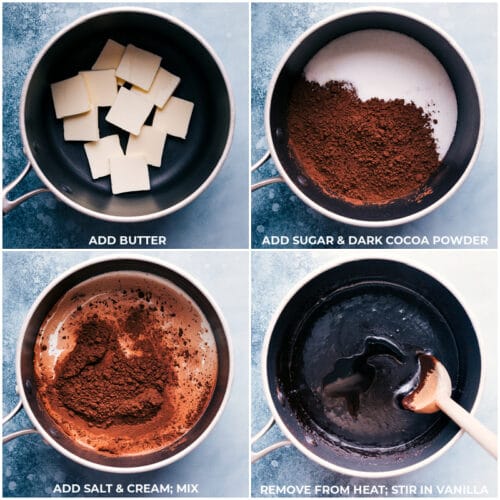 ADD BUTTER

ADD SUGAR & DARK COCOA POWDER

ADD SALT & CREAM; MIX

REMOVE FROM HEAT; STIR IN VANILLA