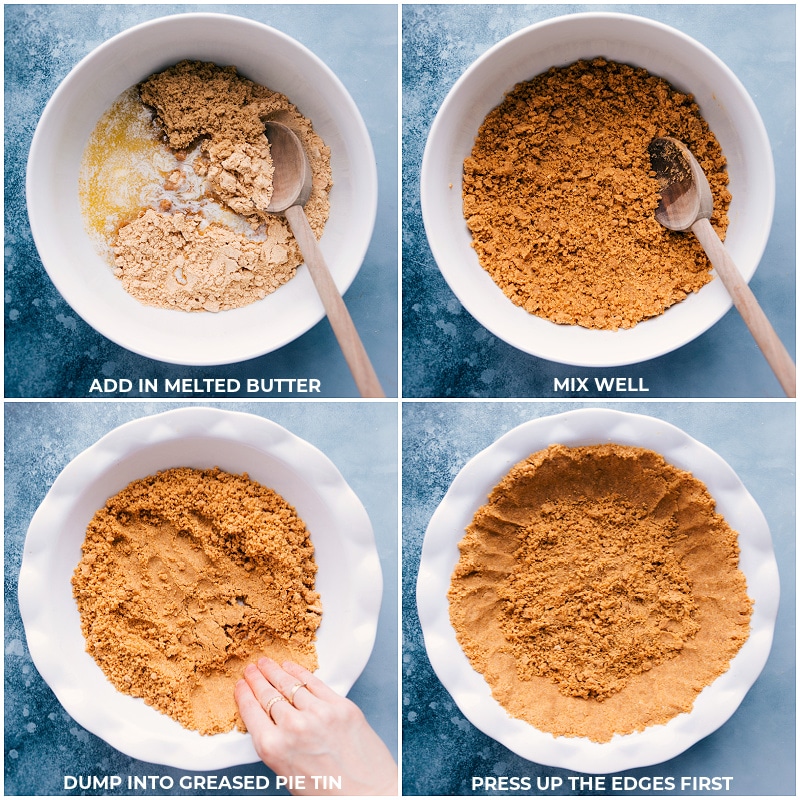 ADD IN MELTED BUTTER

MIX WELL

DUMP INTO GREASED PIE TIN

PRESS UP THE EDGES FIRST