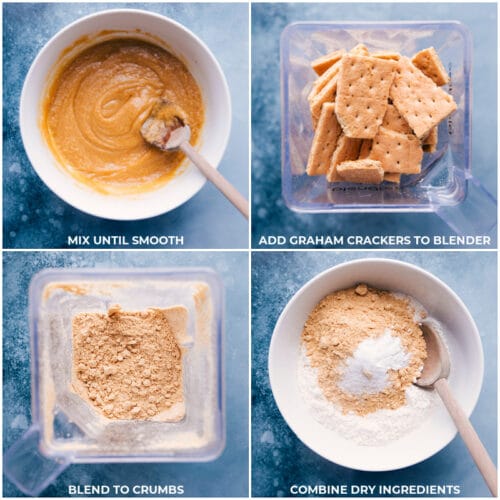 MIX UNTIL SMOOTH

ADD GRAHAM CRACKERS TO BLENDER

BLEND TO CRUMBS

COMBINE DRY INGREDIENTS