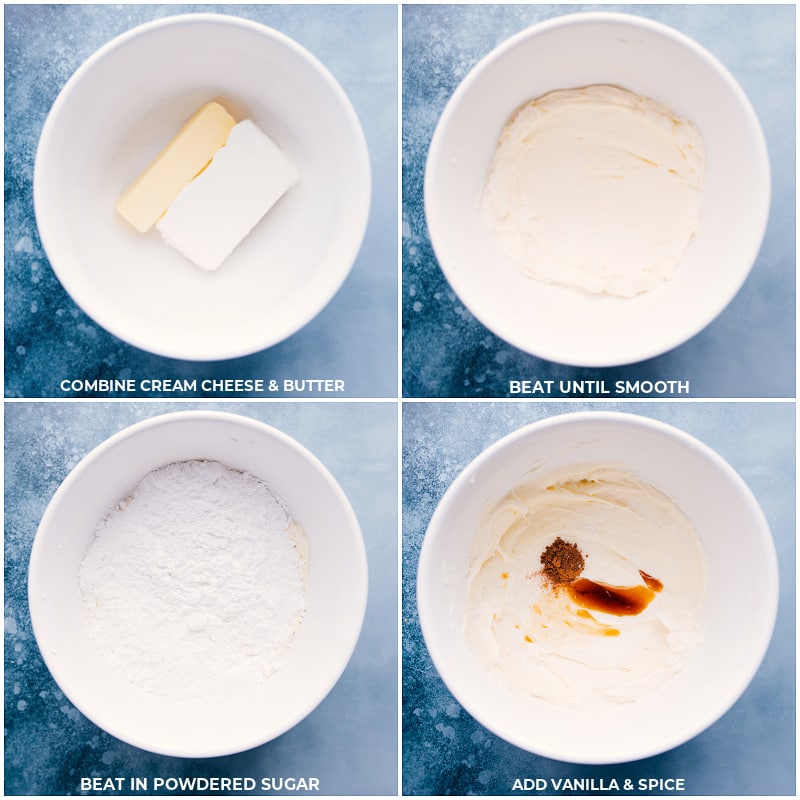 COMBINE CREAM CHEESE & BUTTER

BEAT UNTIL SMOOTH

BEAT IN POWDERED SUGAR

ADD VANILLA & SPICE