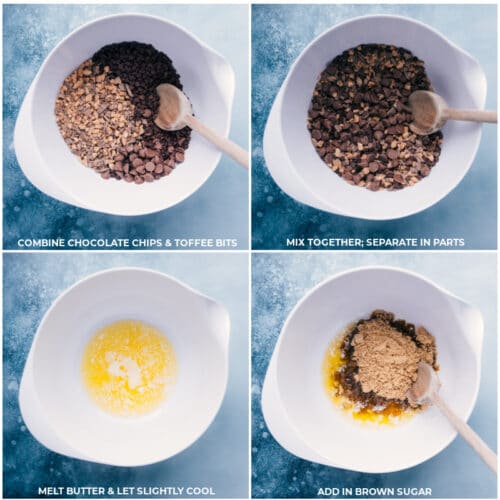 COMBINE CHOCOLATE CHIPS & TOFFEE BITS

MIX TOGETHER; SEPARATE IN PARTS

MELT BUTTER & LET SLIGHTLY COOL

ADD IN BROWN SUGAR