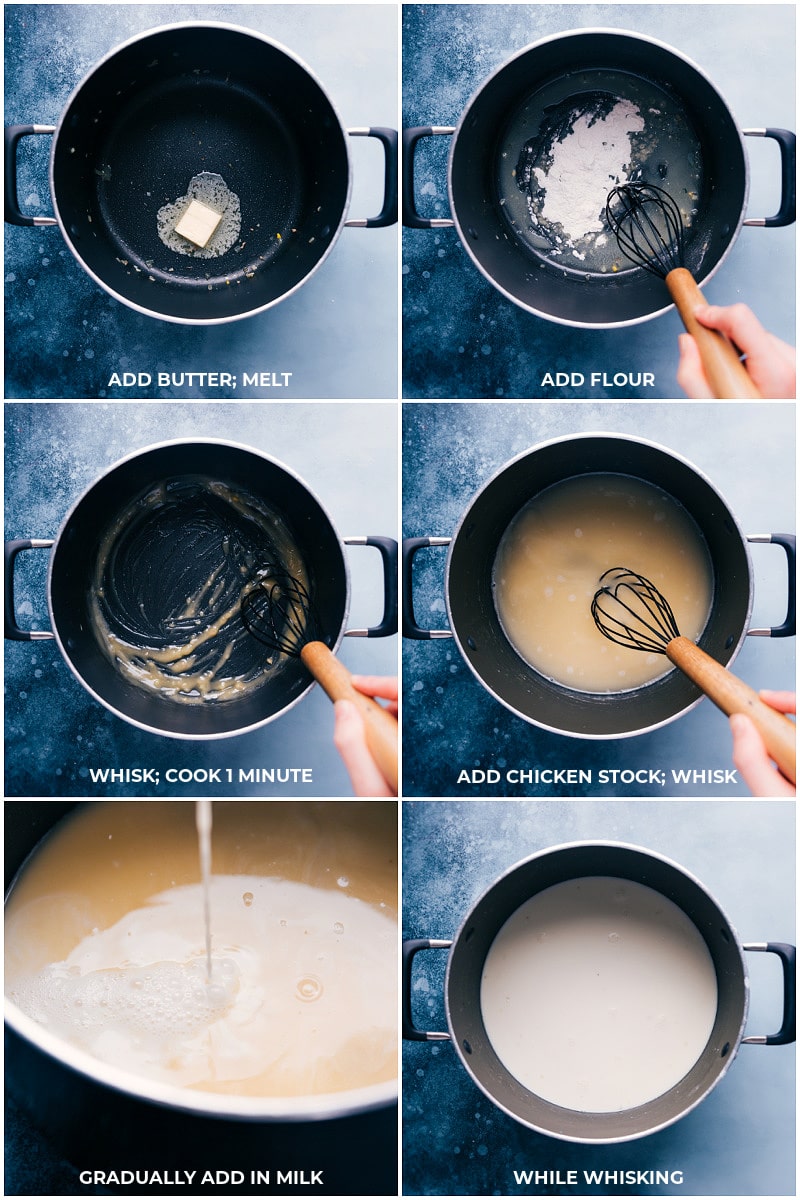 ADD BUTTER; MELT

ADD FLOUR

WHISK; COOK 1 MINUTE

ADD CHICKEN STOCK; WHISK

GRADUALLY ADD IN MILK

WHILE WHISKING