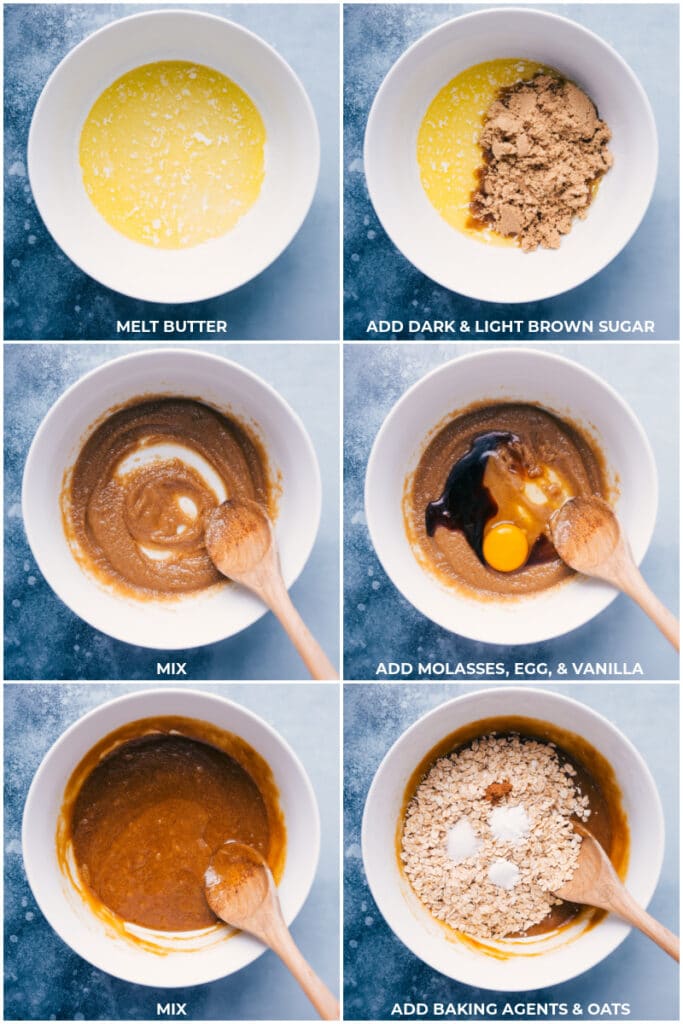 MELT BUTTER

ADD DARK & LIGHT BROWN SUGAR

MIX

ADD MOLASSES, EGG, & VANILLA

MIX

ADD BAKING AGENTS & OATS