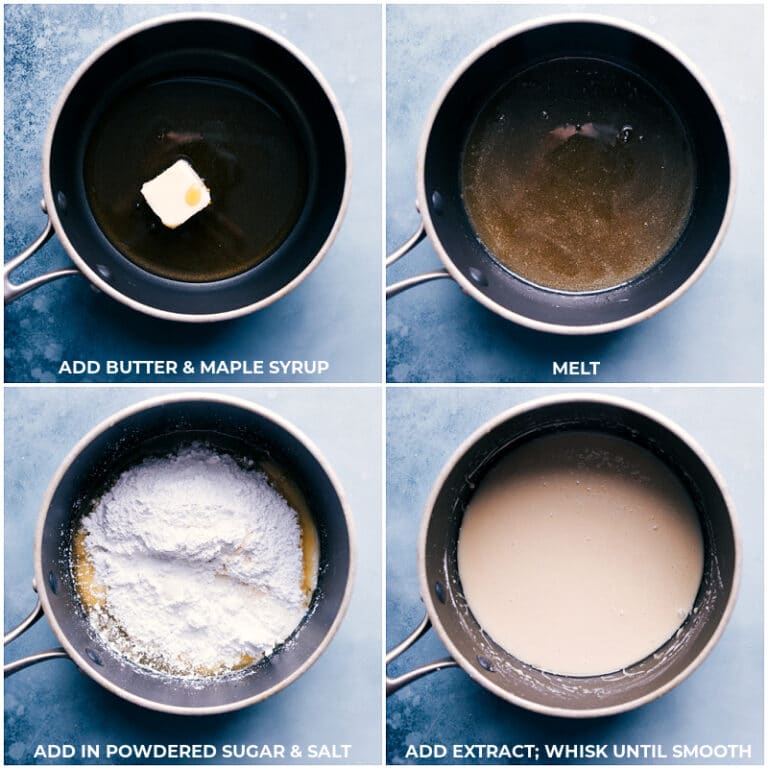 ADD BUTTER & MAPLE SYRUP

MELT

ADD IN POWDERED SUGAR & SALT

ADD EXTRACT; WHISK UNTIL SMOOTH