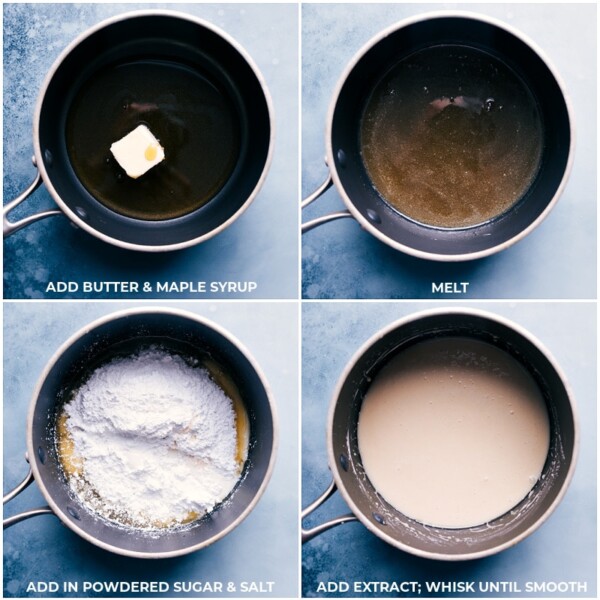 ADD BUTTER & MAPLE SYRUP

MELT

ADD IN POWDERED SUGAR & SALT

ADD EXTRACT; WHISK UNTIL SMOOTH