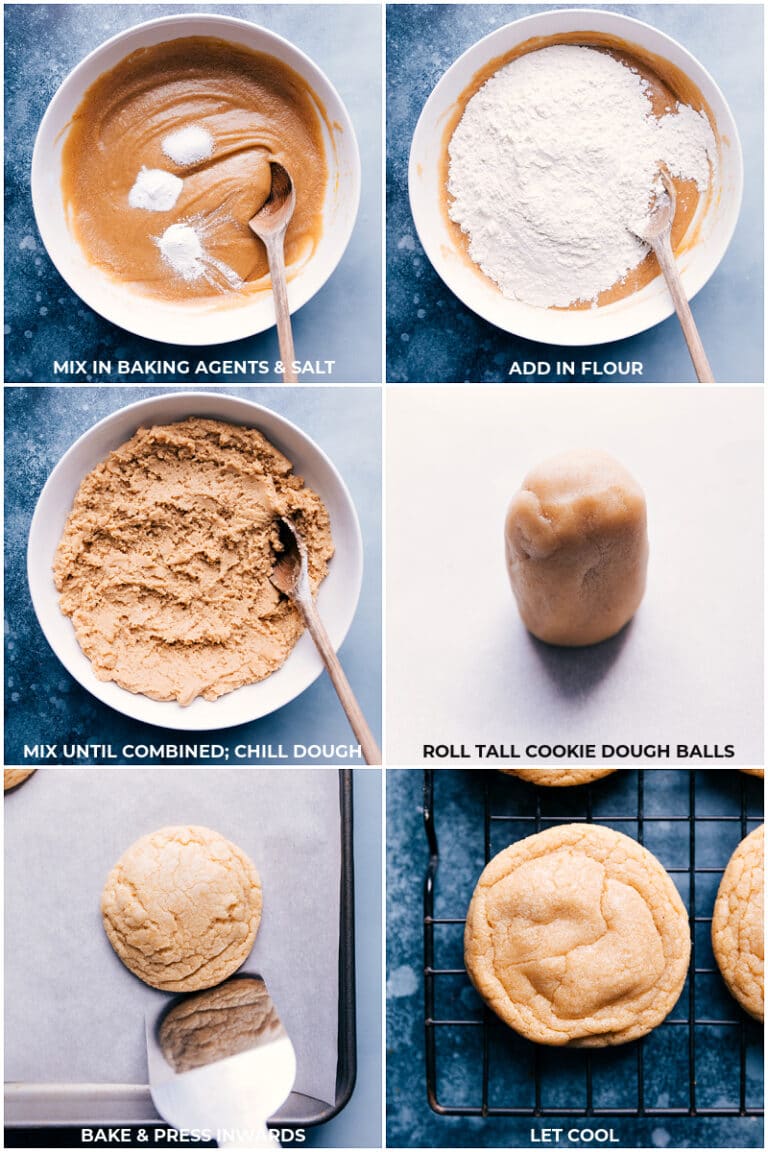 MIX IN BAKING AGENTS & SALT

ADD IN FLOUR

MIX UNTIL COMBINED; CHILL DOUGH

ROLL TALL COOKIE DOUGH BALLS

BAKE & PRESS INWARDS

LET COOL