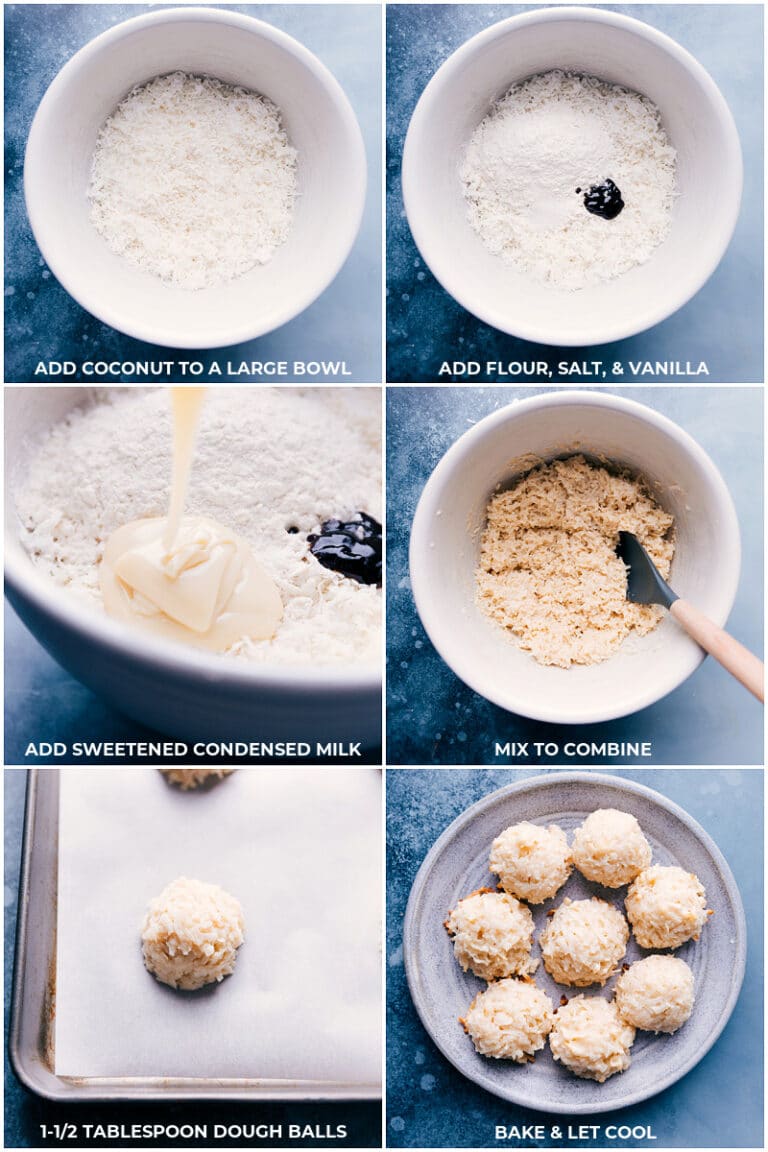 ADD COCONUT TO A LARGE BOWL

ADD FLOUR, SALT, & VANILLA

ADD SWEETENED CONDENSED MILK

MIX TO COMBINE

1-1/2 TABLESPOON DOUGH BALLS

BAKE & LET COOL