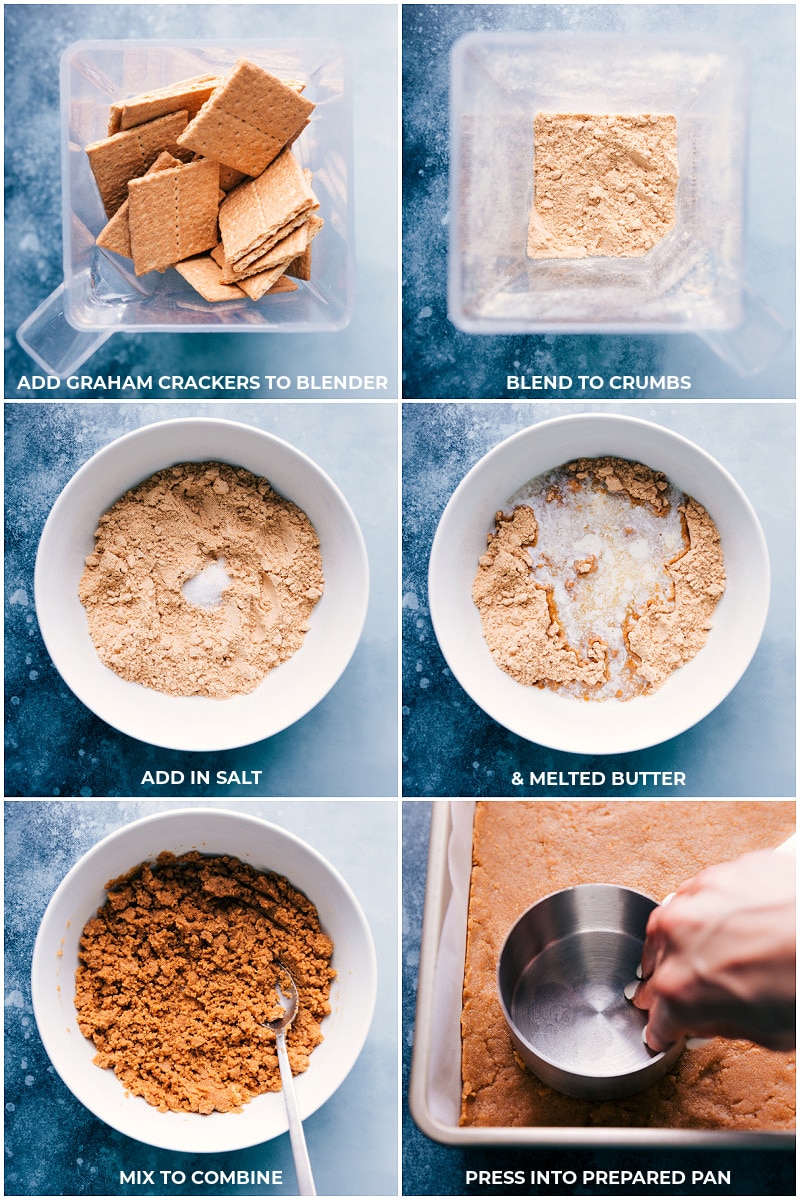 ADD GRAHAM CRACKERS TO BLENDER

BLEND TO CRUMBS

ADD IN SALT

& MELTED BUTTER

MIX TO COMBINE

PRESS INTO PREPARED PAN