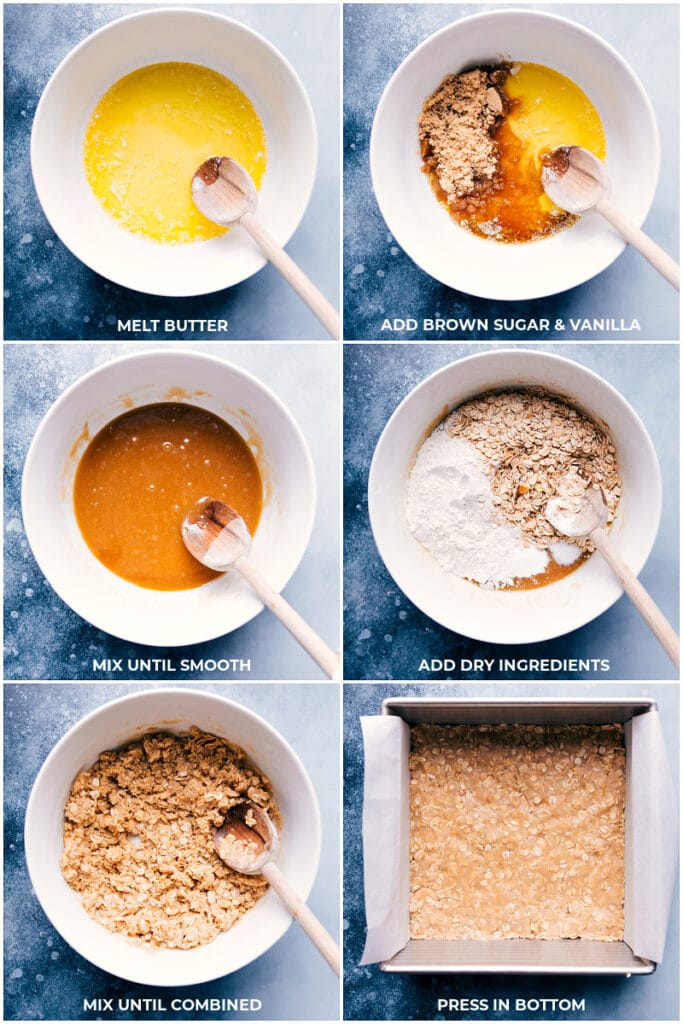 MELT BUTTER

ADD BROWN SUGAR & VANILLA

MIX UNTIL SMOOTH

ADD DRY INGREDIENTS

MIX UNTIL COMBINED

PRESS IN BOTTOM