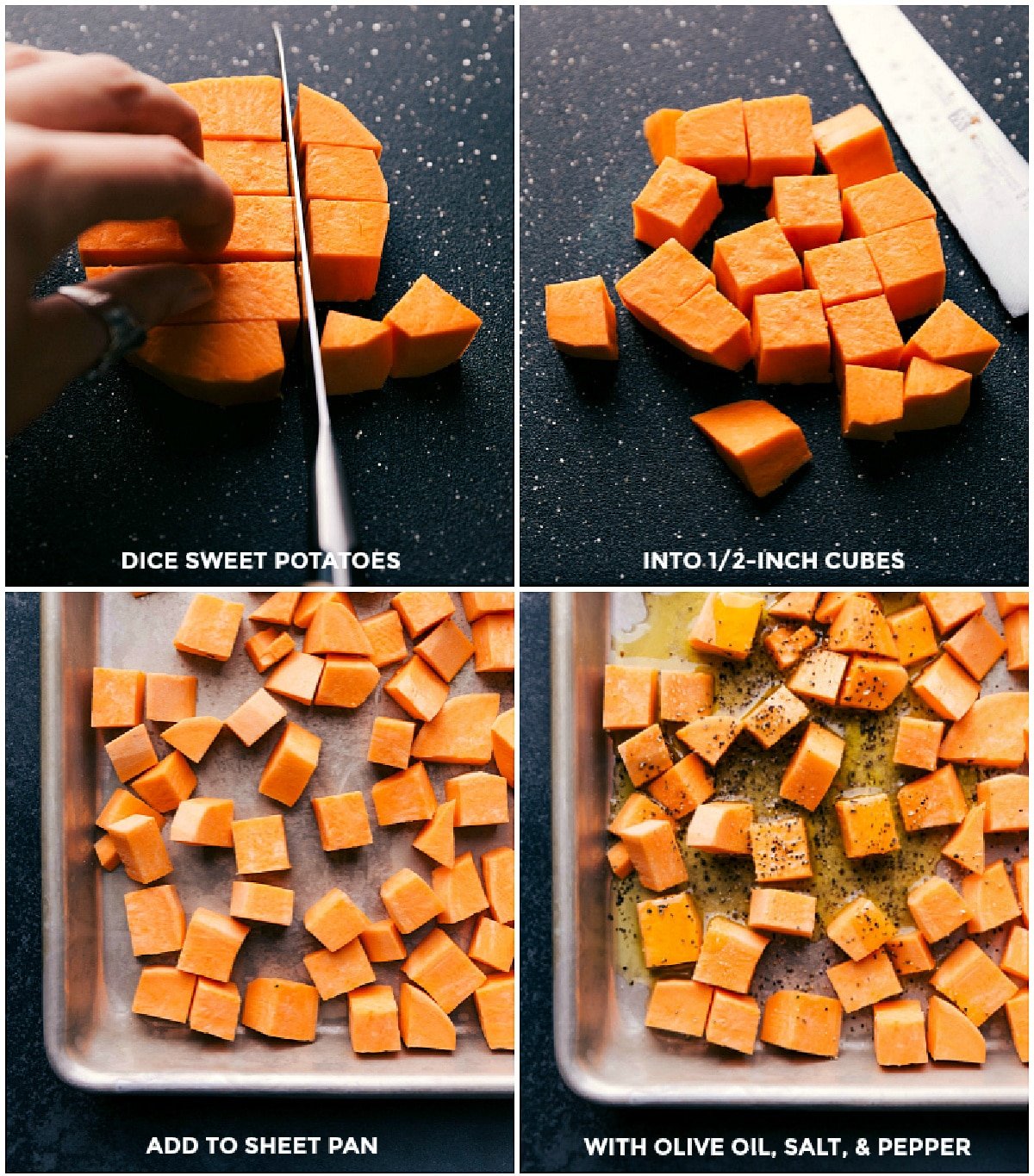 DICE SWEET POTATOES

INTO 1/2-INCH CUBES

ADD TO SHEET PAN

WITH OLIVE OIL, SALT, & PEPPER