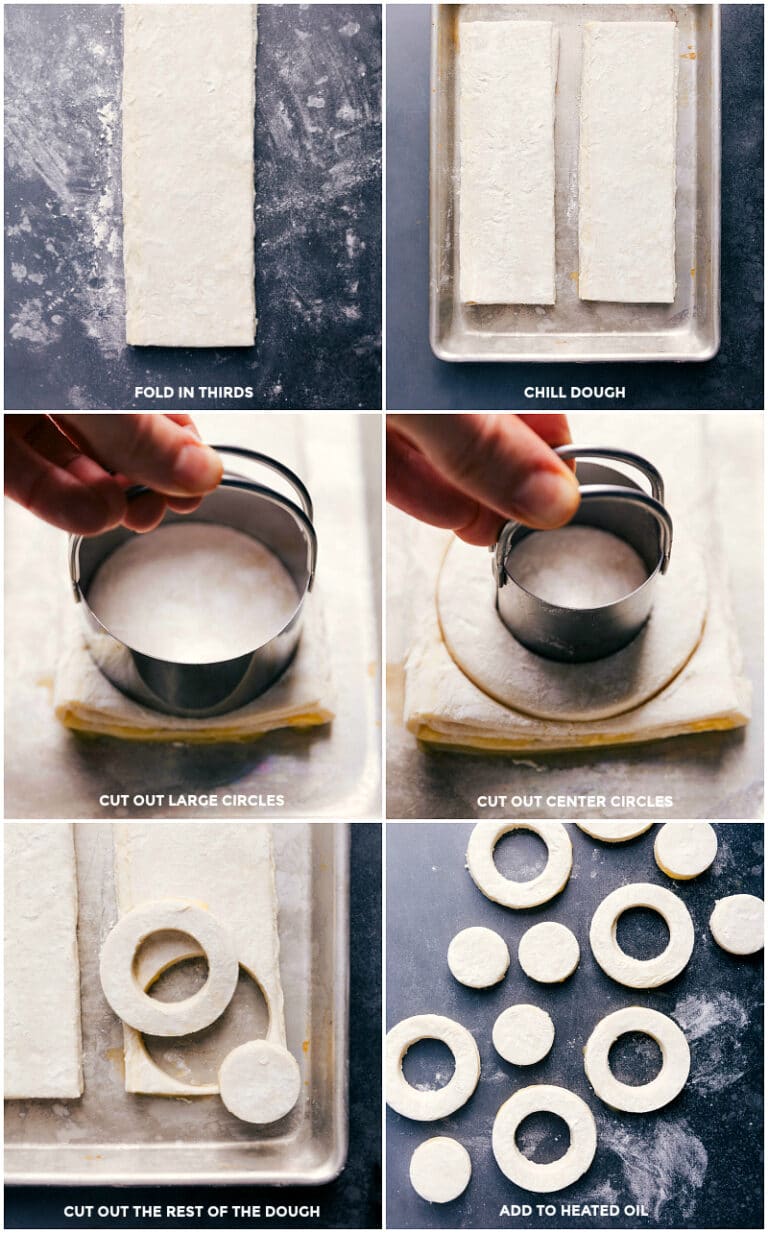 FOLD IN THIRDS

CHILL DOUGH

CUT OUT LARGE CIRCLES

CUT OUT CENTER CIRCLES

CUT OUT THE REST OF THE DOUGH

ADD TO HEATED OIL