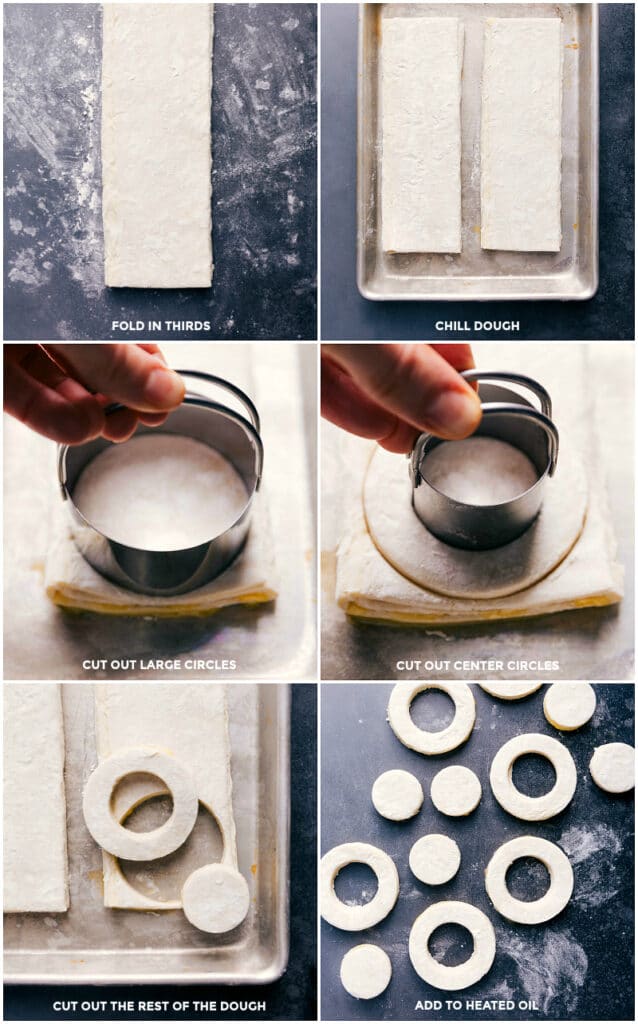 FOLD IN THIRDS

CHILL DOUGH

CUT OUT LARGE CIRCLES

CUT OUT CENTER CIRCLES

CUT OUT THE REST OF THE DOUGH

ADD TO HEATED OIL