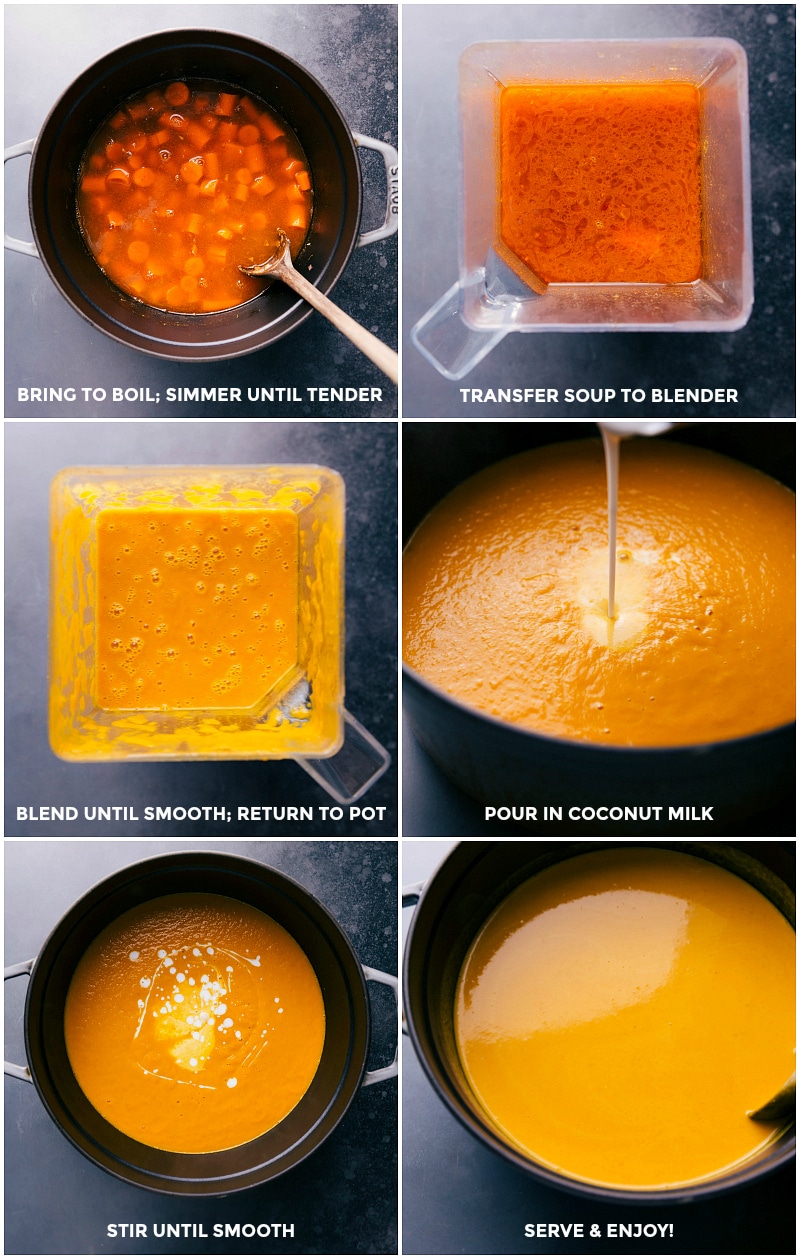 STAUB

BRING TO BOIL; SIMMER UNTIL TENDER

TRANSFER SOUP TO BLENDER

BLEND UNTIL SMOOTH; RETURN TO POT

POUR IN COCONUT MILK

STIR UNTIL SMOOTH

SERVE & ENJOY!