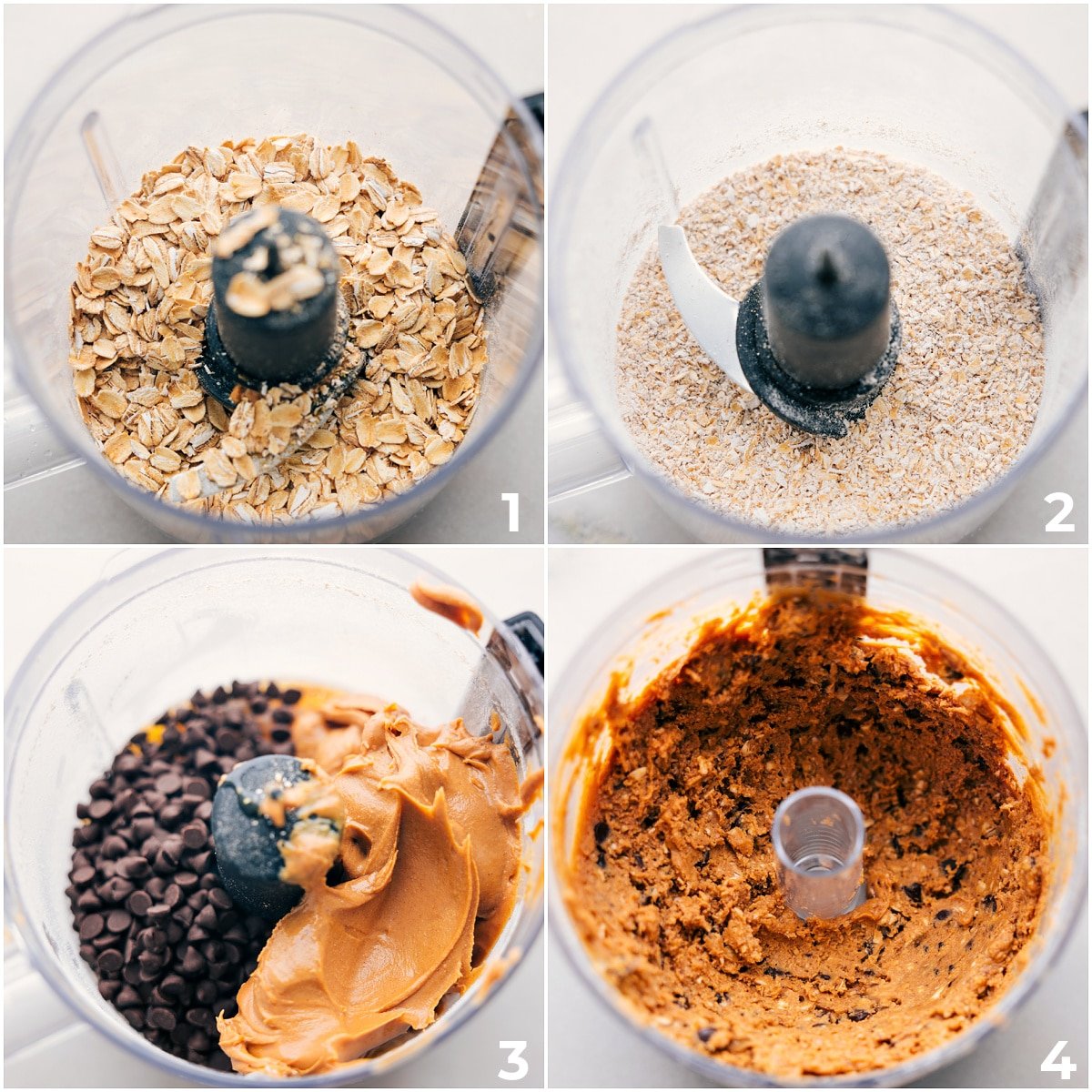 1

2

3

4